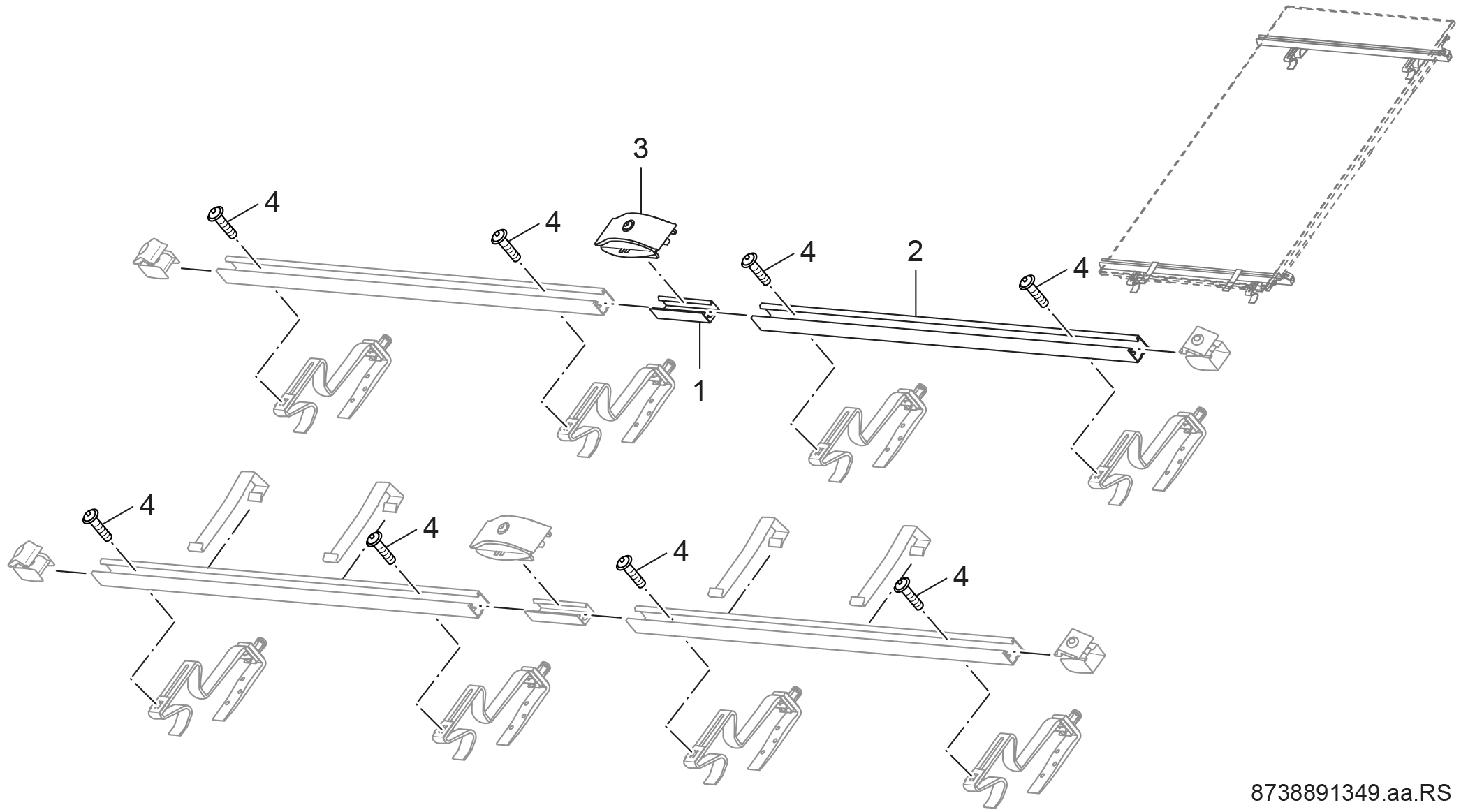 3
4
4
4
2
4
1
4
4
4
4
8738891349.aa.RS