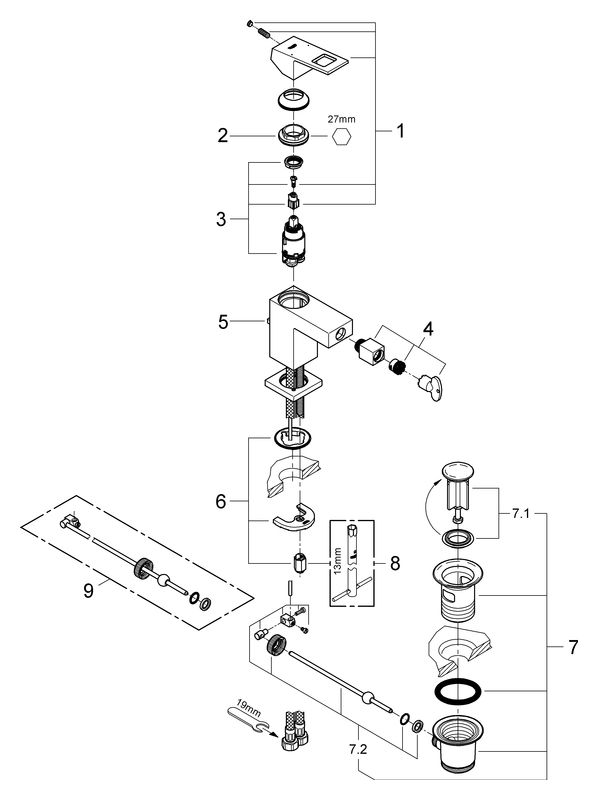 27mm
1
2
3
5
4
6
7.1
13mm
8
9
7
19mm
7.2