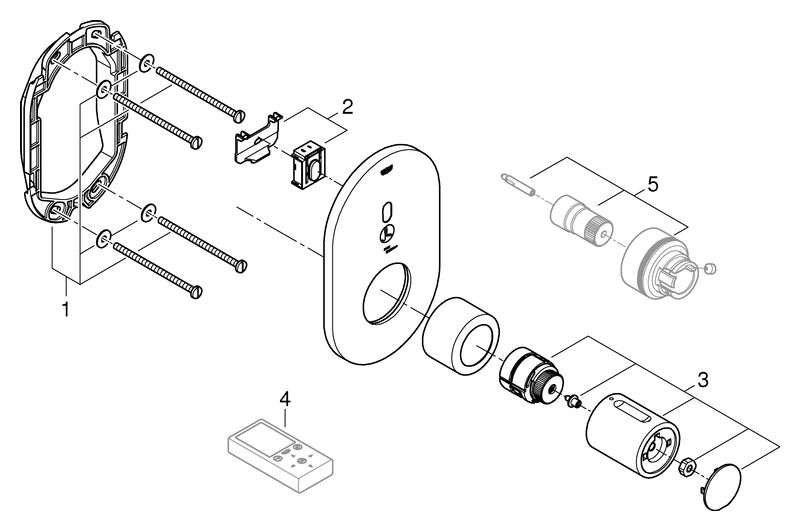 2
5
1
3
4