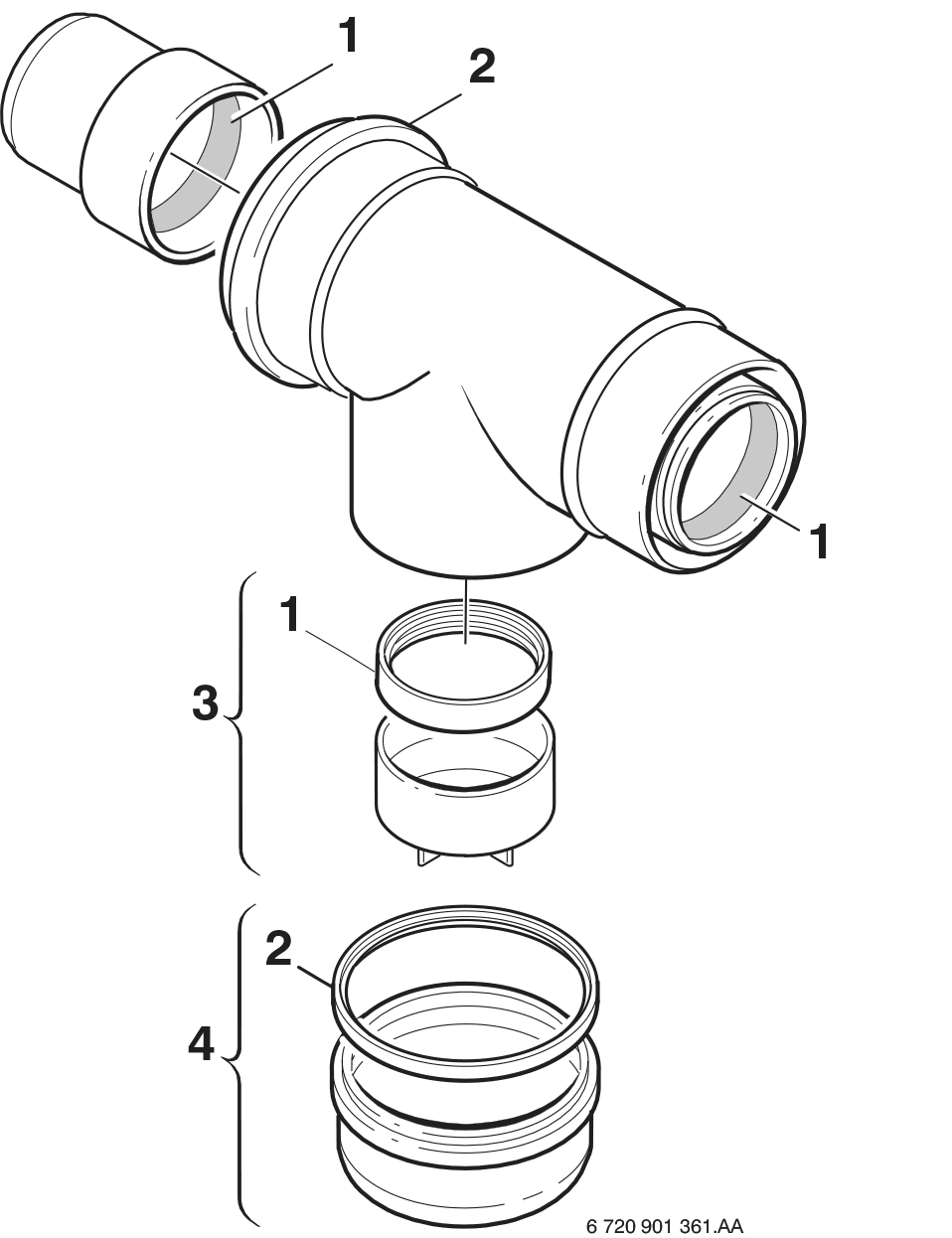 1
2
1
1
3
2
4
6 720 901 361.AA