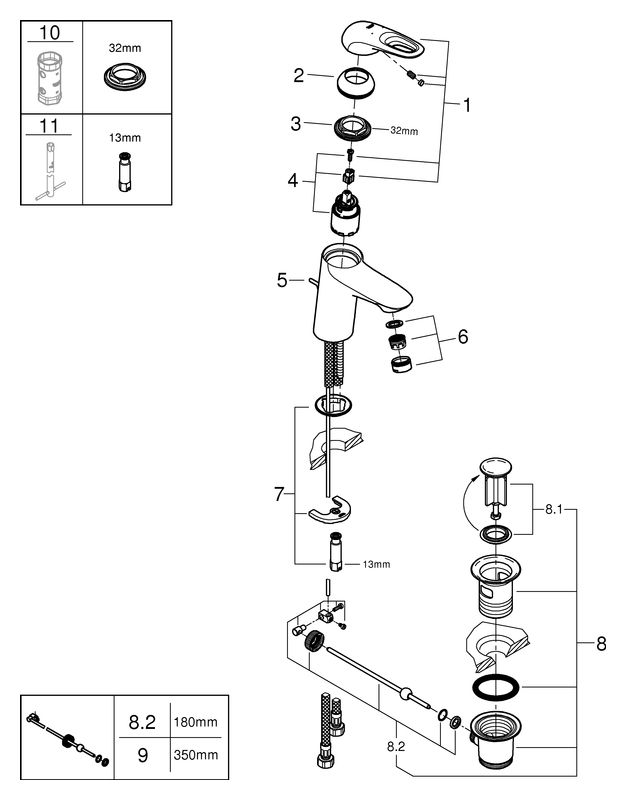 | 10 | 32mm |
|---|---|
| 11 | 13mm |

2
1
3
32mm
4
5
6
7
13mm
8.1
8
8.2

| | 8.2 | 180mm |
|---|---|---|
| | 9 | 350mm |