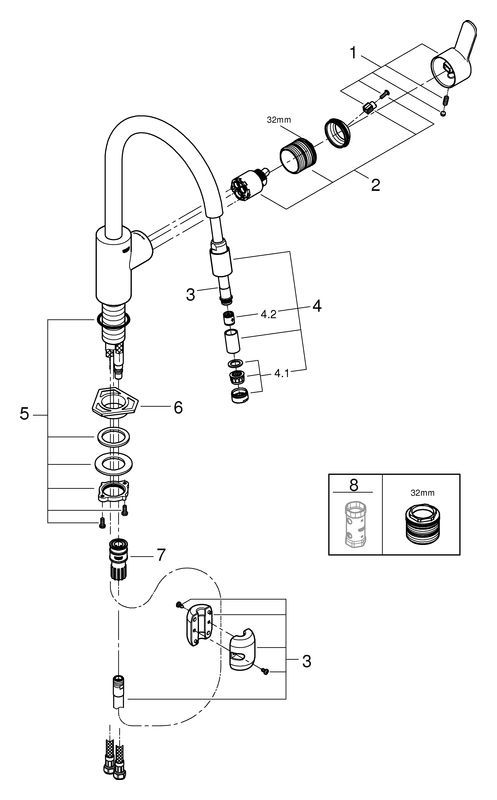 1

32mm

2

3

4.2

4

4.1

5

6

8

32mm

7

3