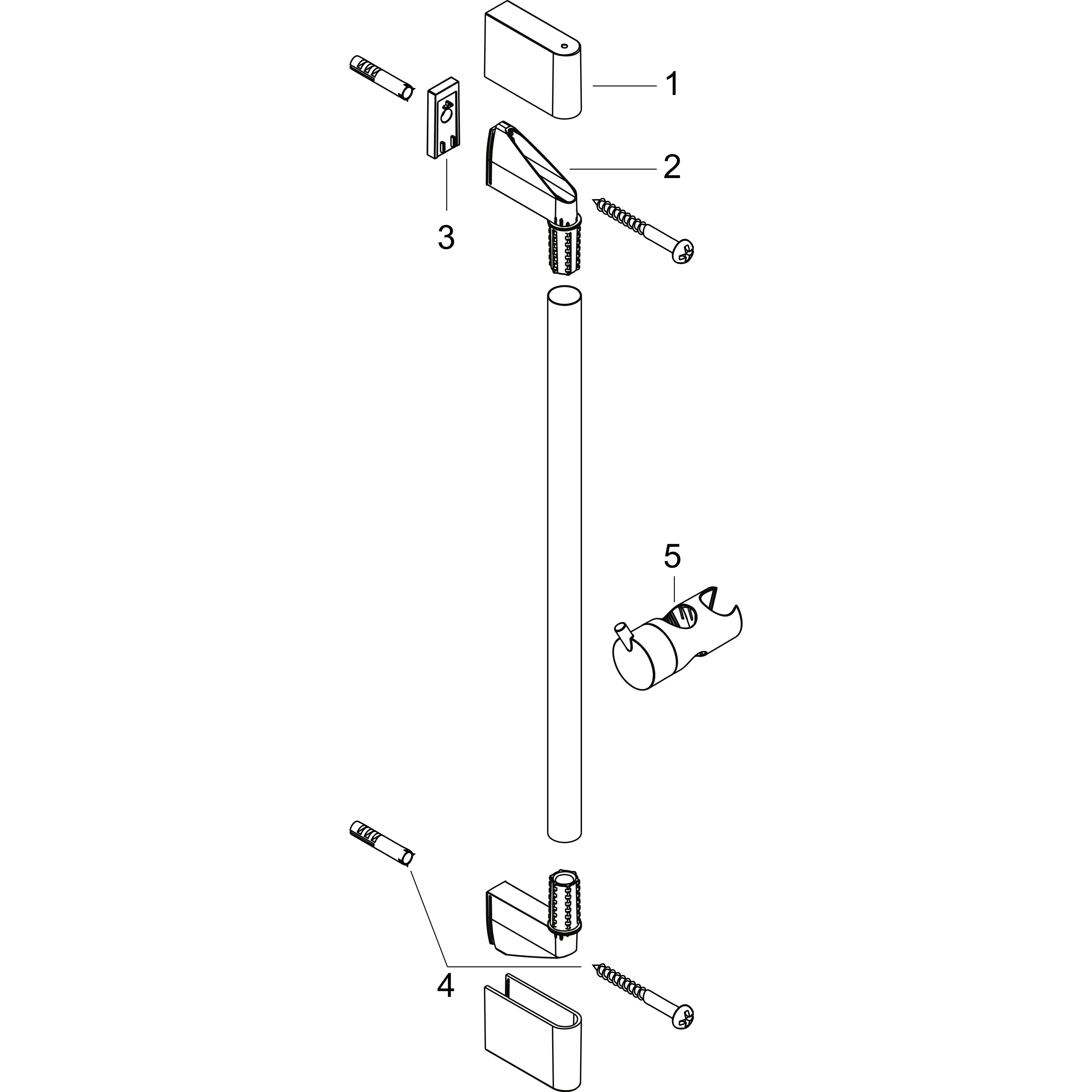 1
2
3
5
4