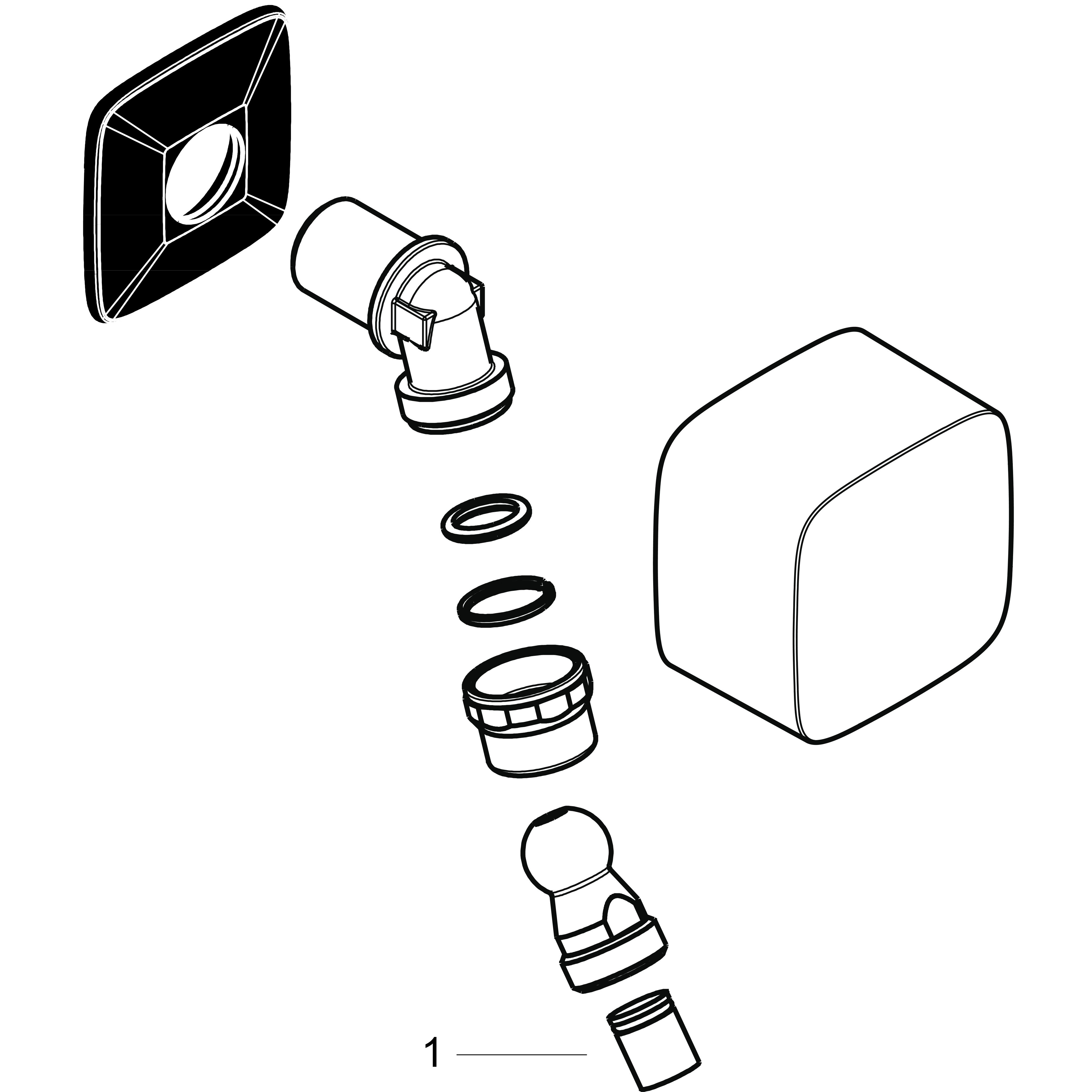 1