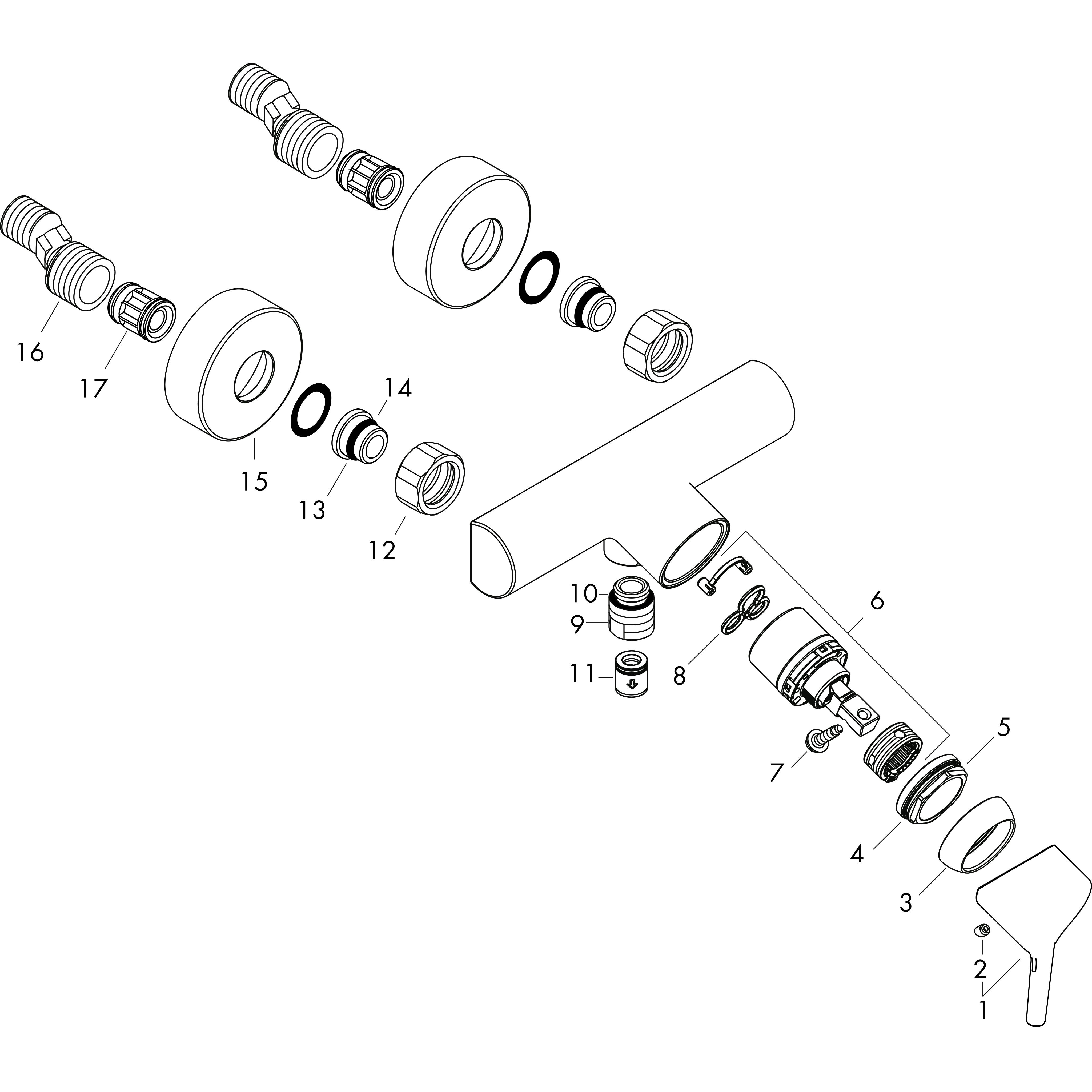 16
17
14
15
13
12
10
9
11
8
6
7
5
4
3
2
1