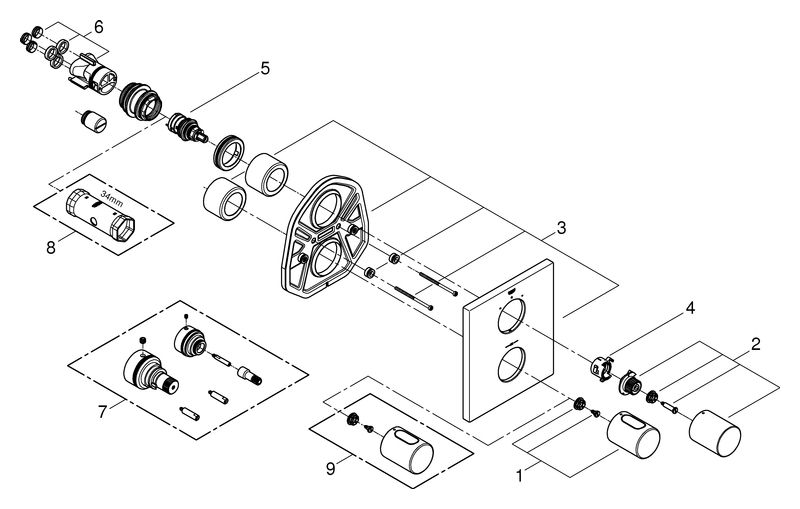 6
5
34mm
8
3
4
2
7
9
1