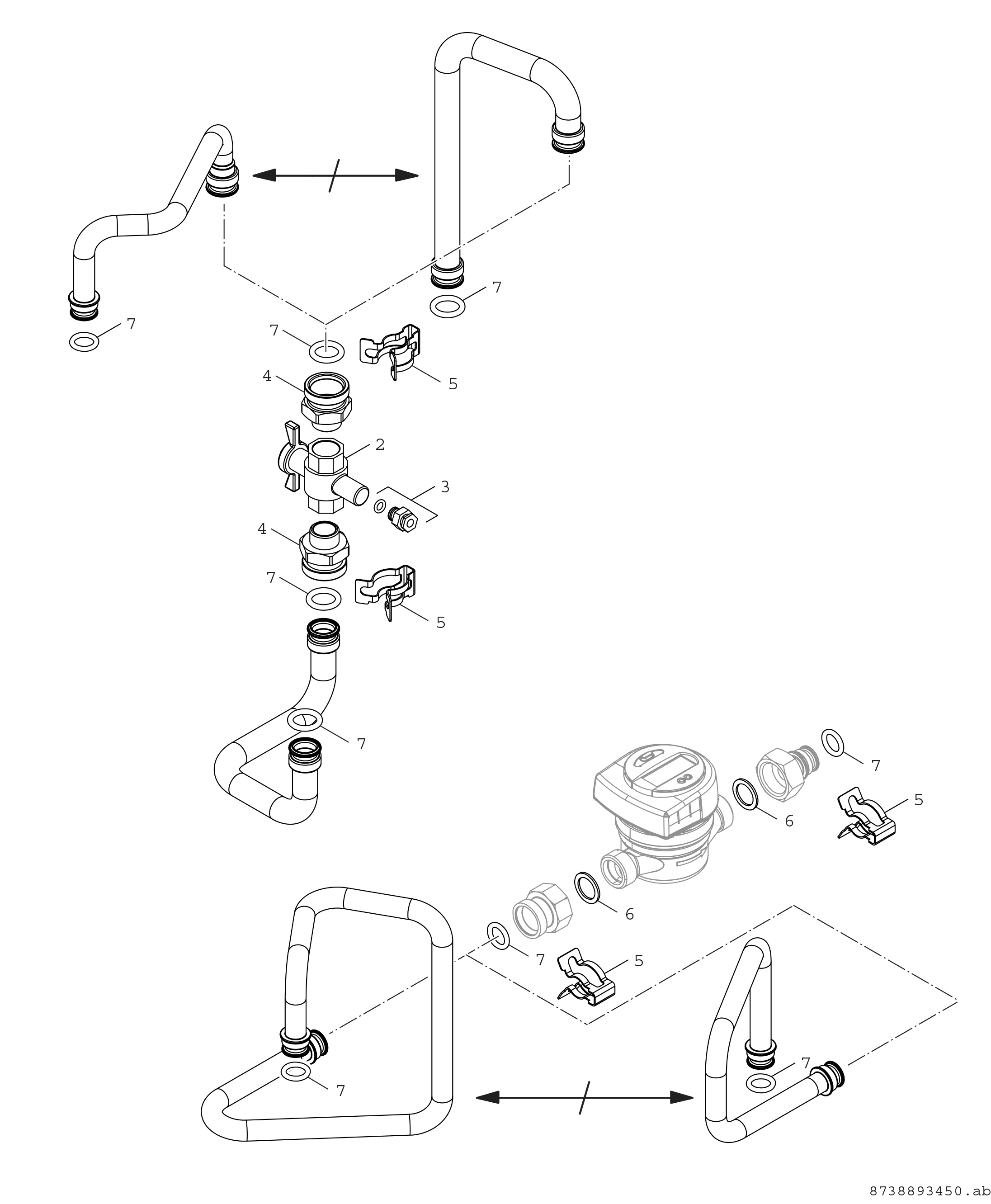 7
7
7
5
4
2
3
4
7
5
7
7
5
6
6
7
5
7
7
8738893450.ab