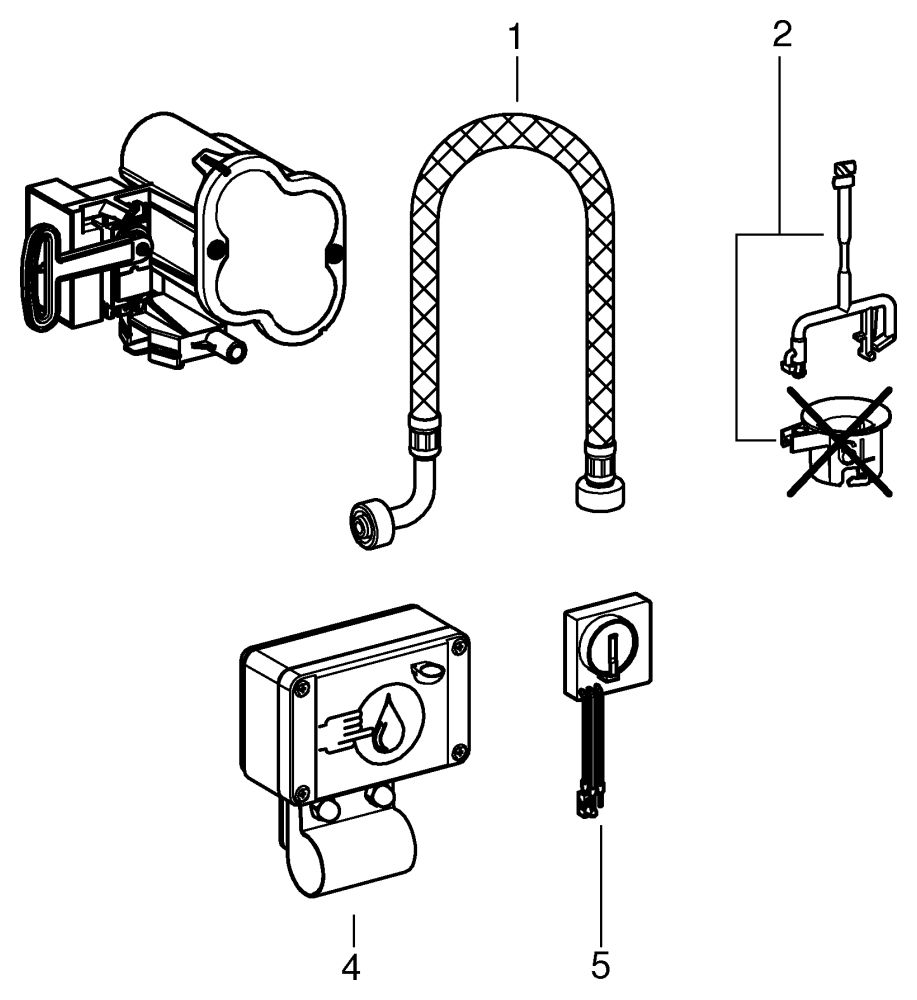 1
2
4
5