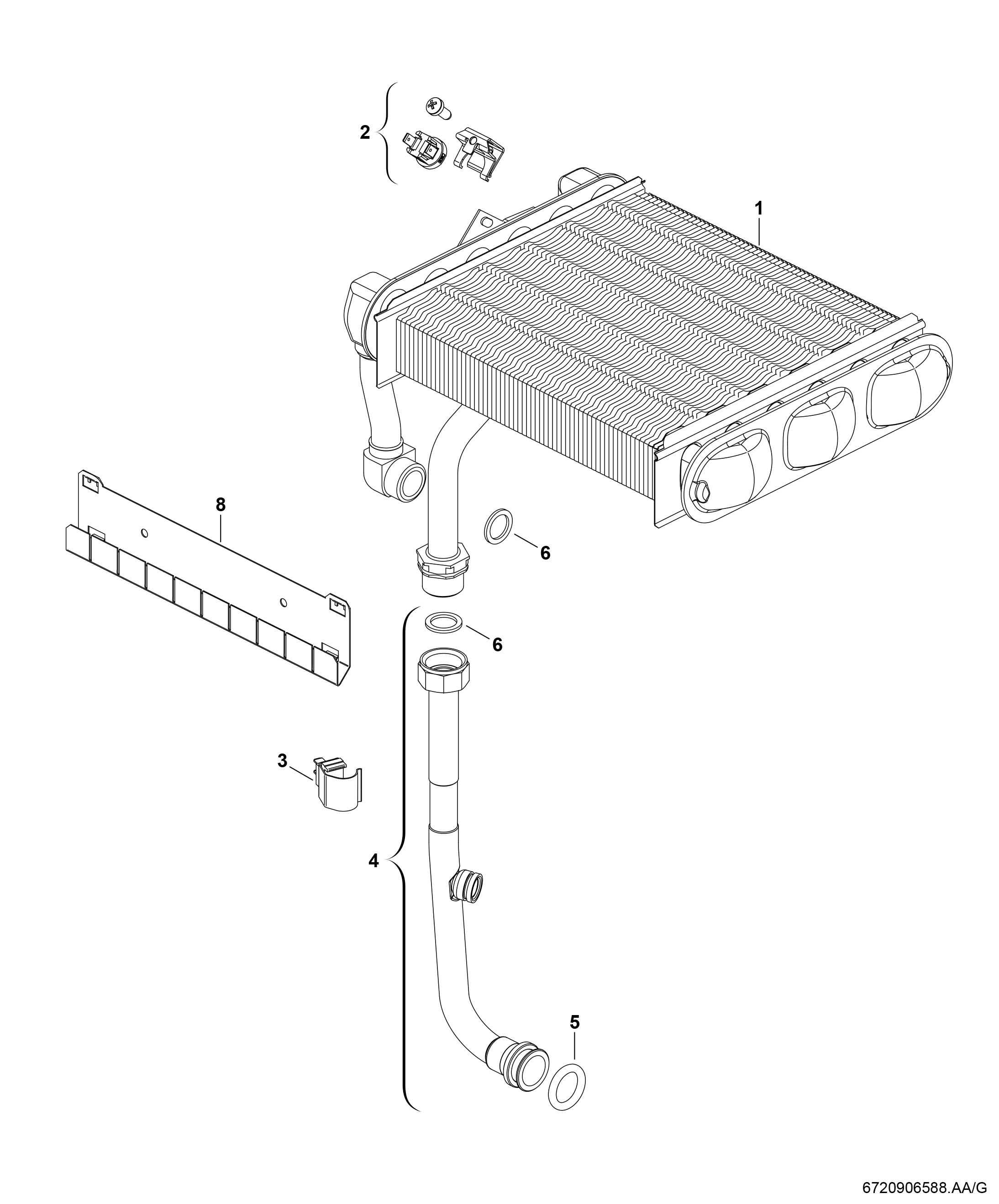 2

1

8

6

6

3

4

5

6720906588.AA/G