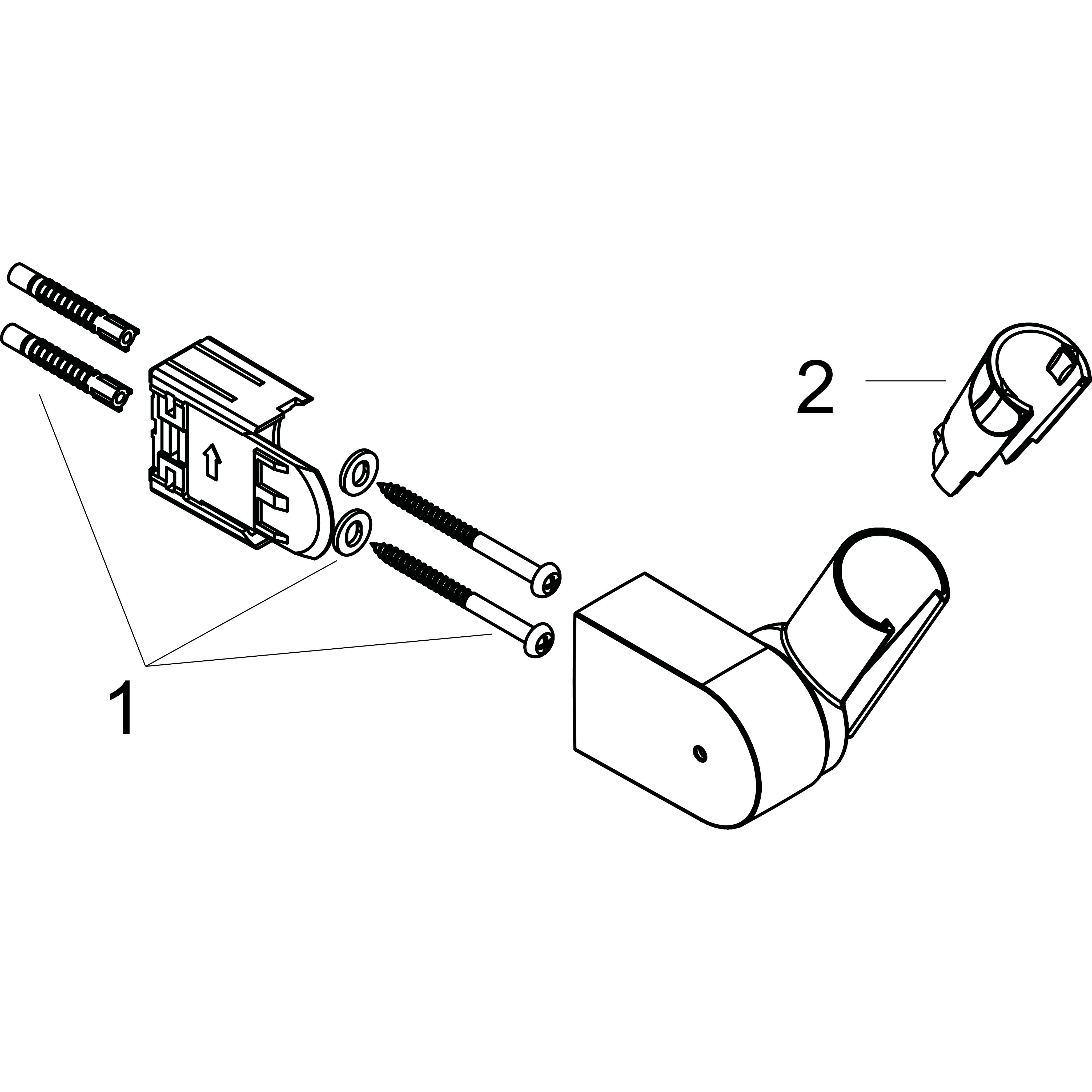 2

1