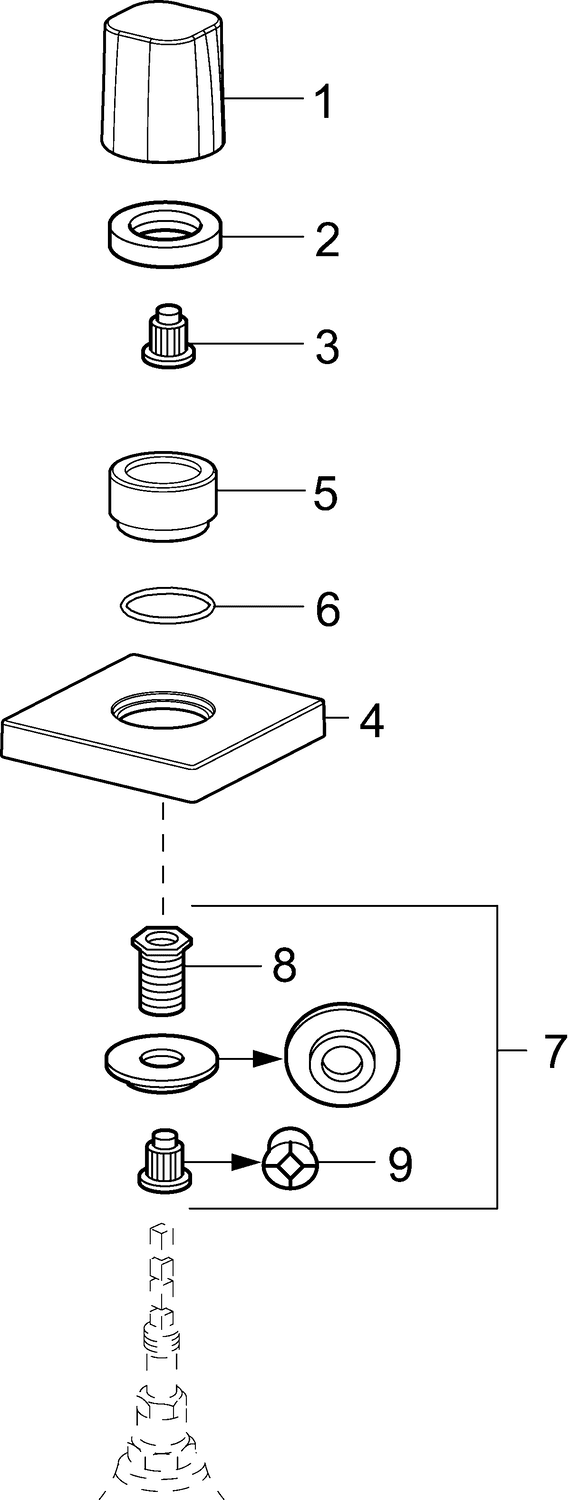 1
2
3
5
6
4
8
7
9