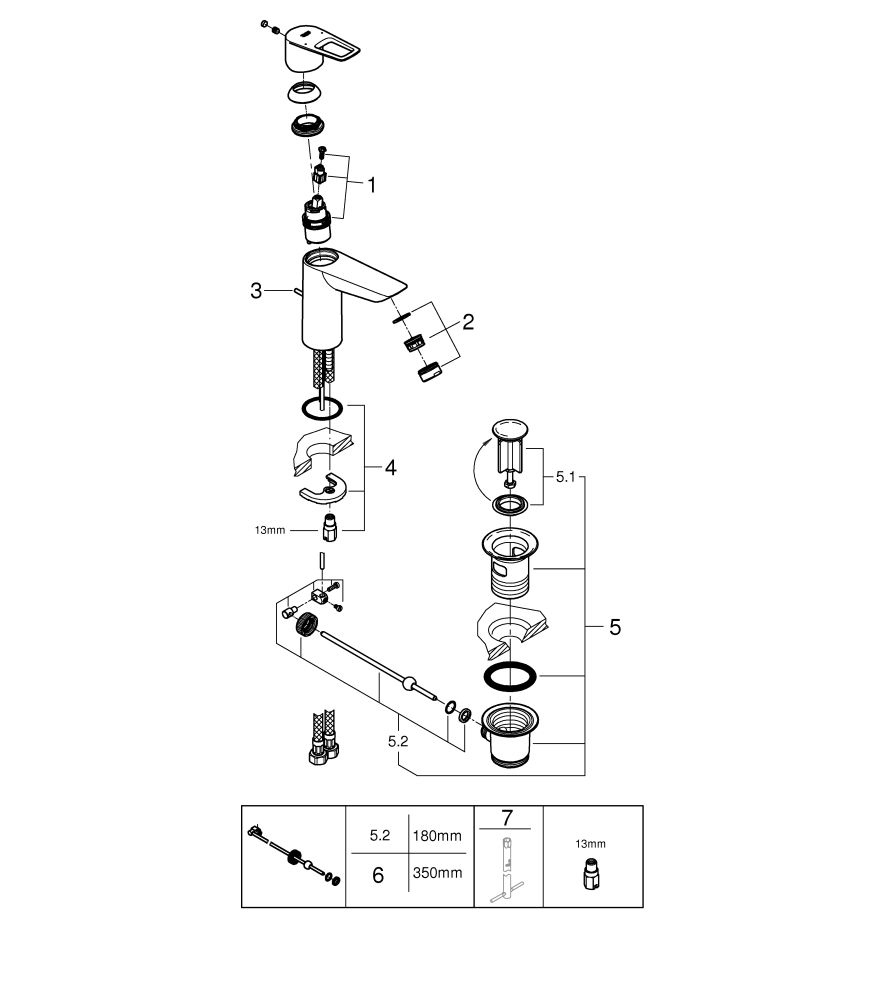 1

3

2

4

13mm

5.1

5

5.2

| | 5.2 | 180mm | 7 | 13mm |
|---|---|---|---|---|
| | 6 | 350mm | | |