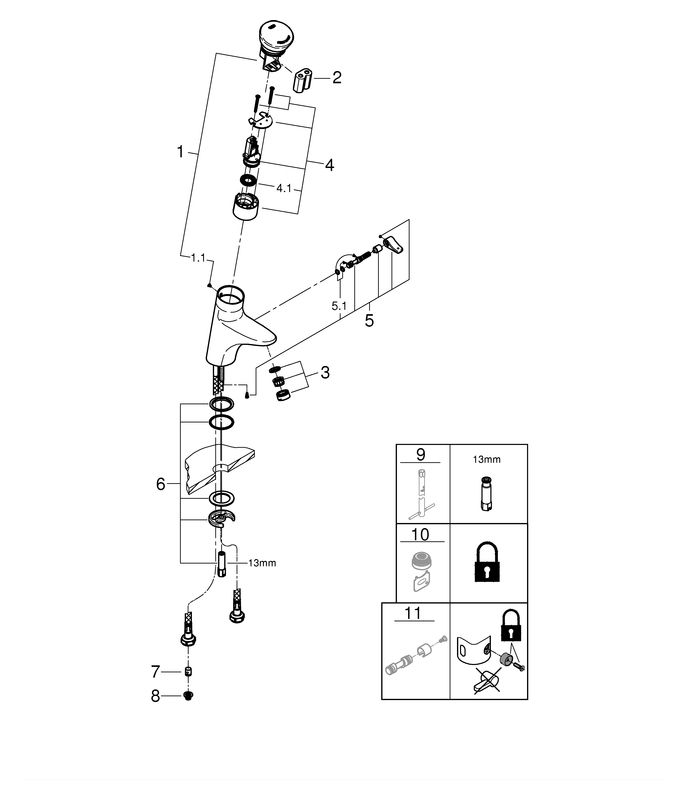 2
1
4
4.1
1.1
5.1
5
3
6
13mm
7
8
9
13mm
10
11