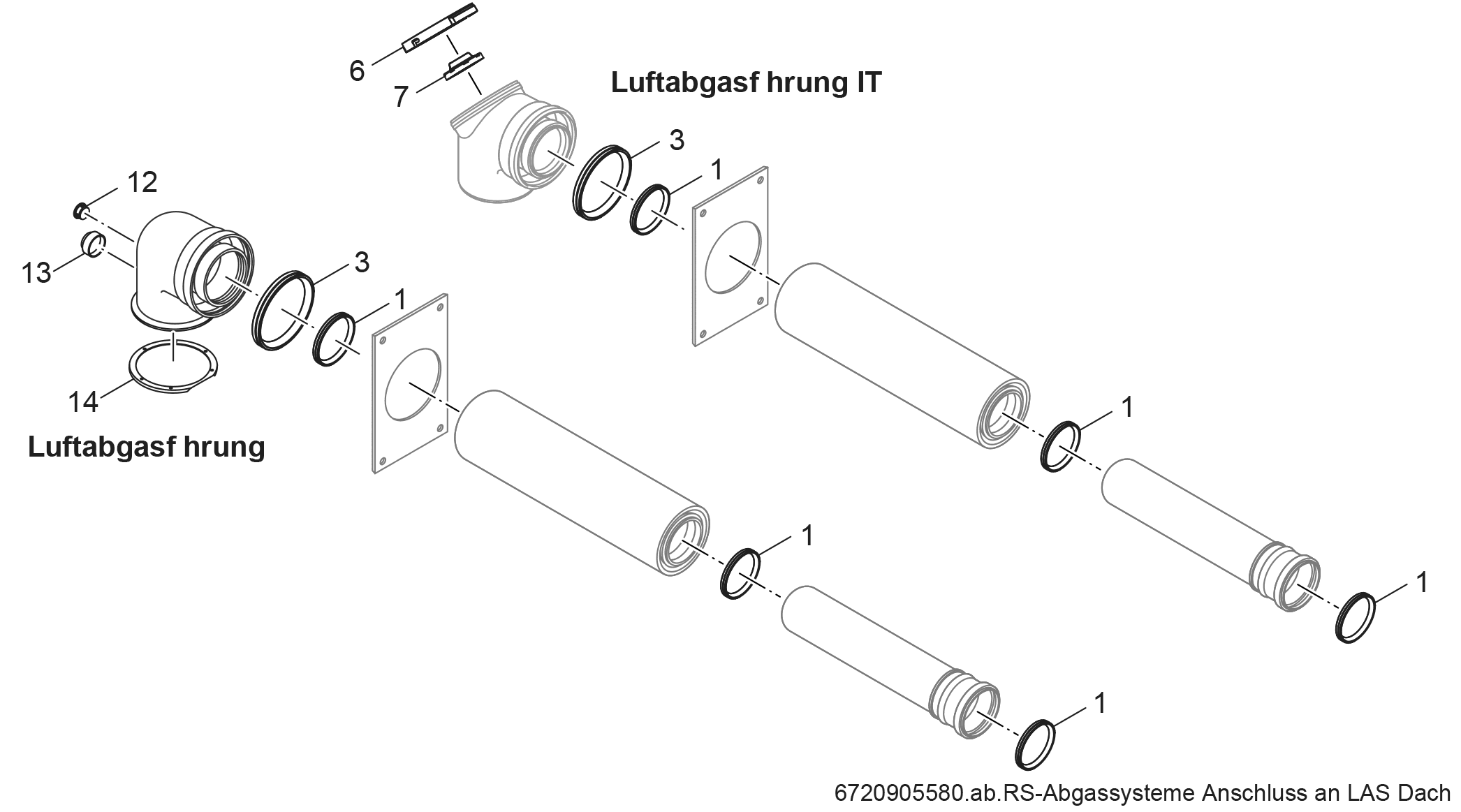 6

7

Luftabgasf hrung IT

3

1

12

13

3

1

14

Luftabgasf hrung

1

1

1

1

6720905580.ab.RS-Abgassysteme Anschluss an LAS Dach