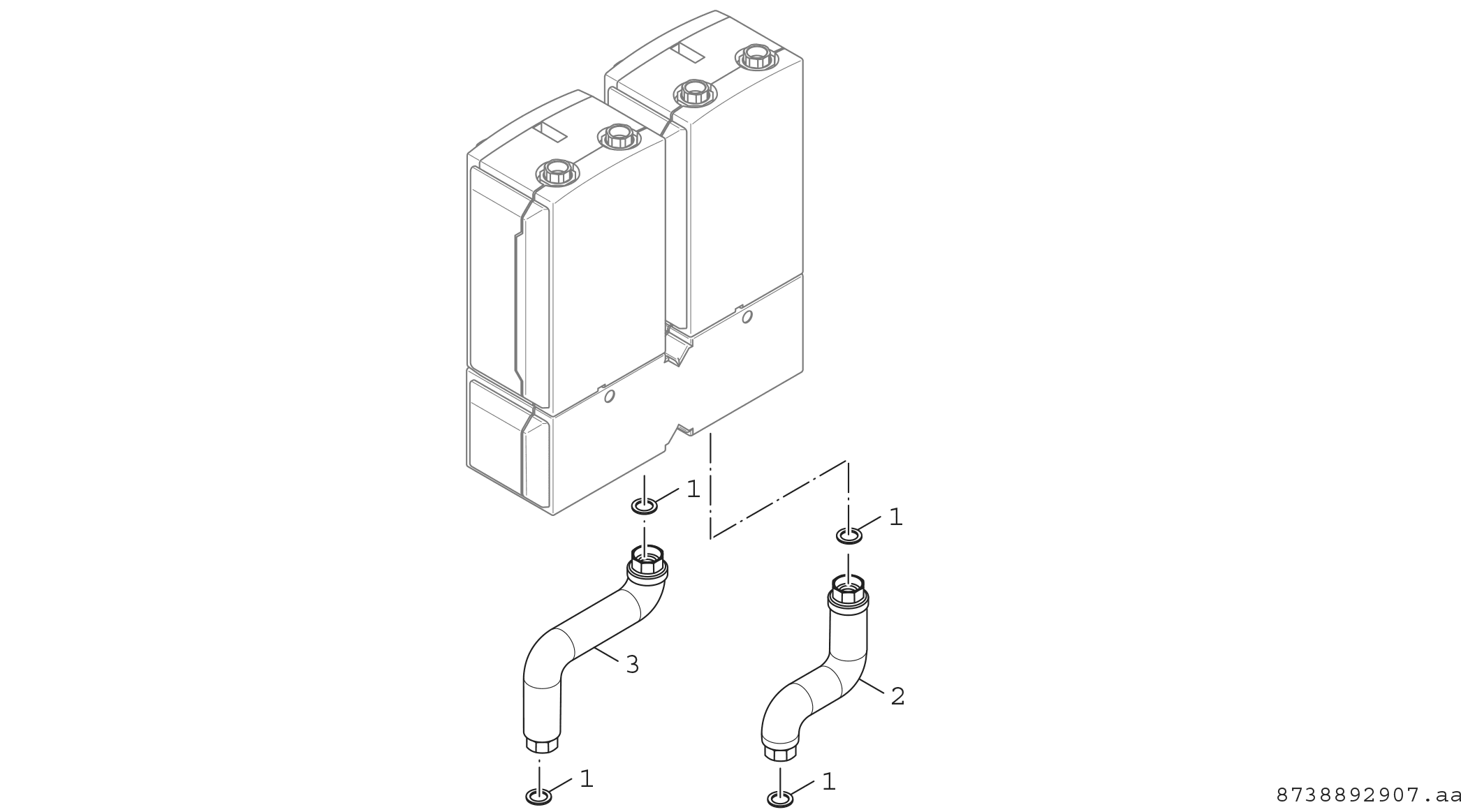 1
1
3
2
1
1
8738892907.aa