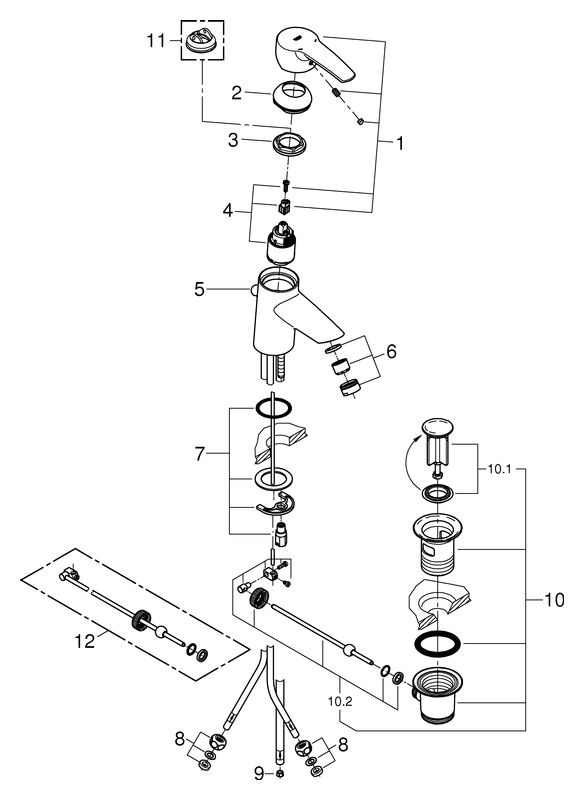 11
2
3
1
4
5
6
7
10.1
10
12
10.2
8
9
8