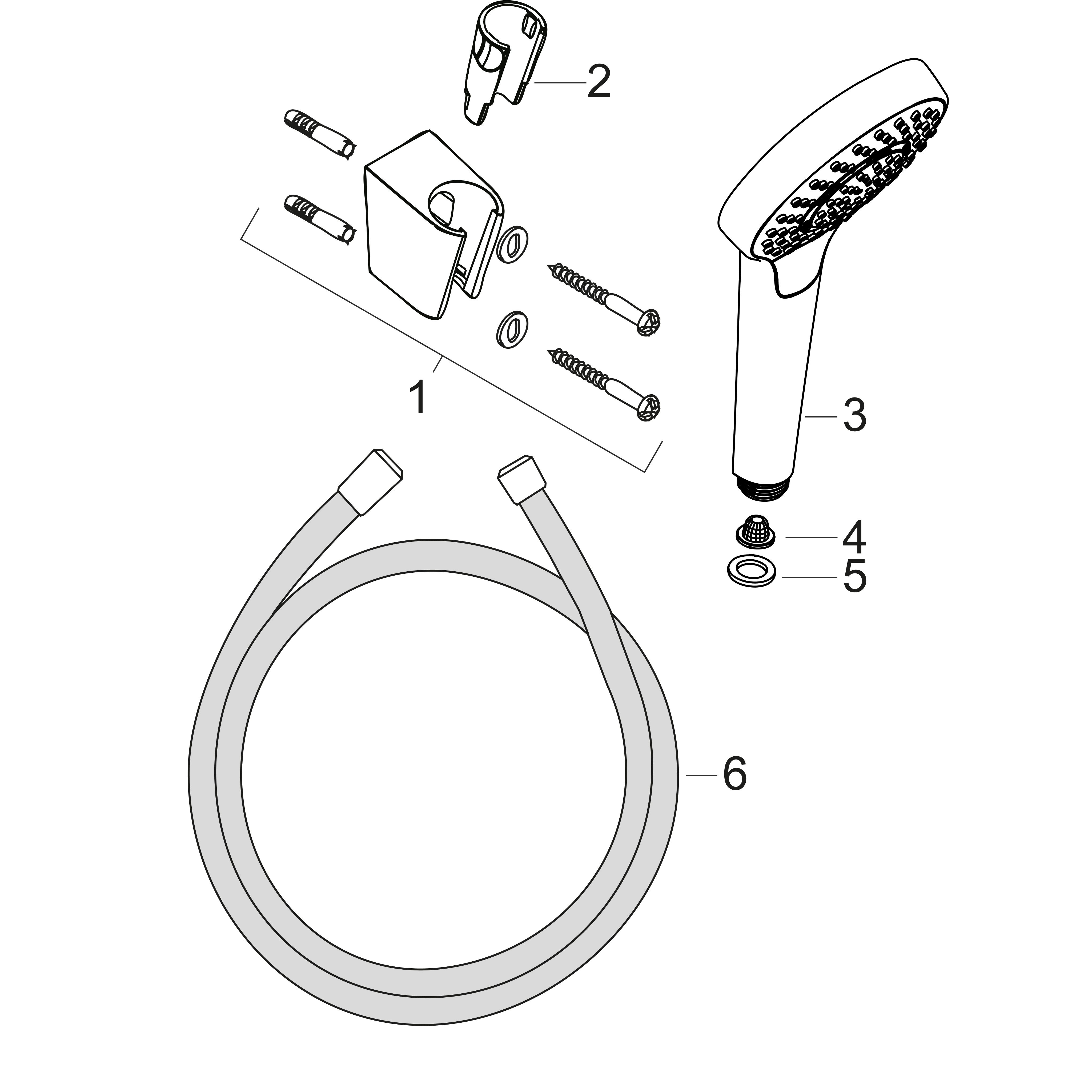 2

1

3

4

5

6