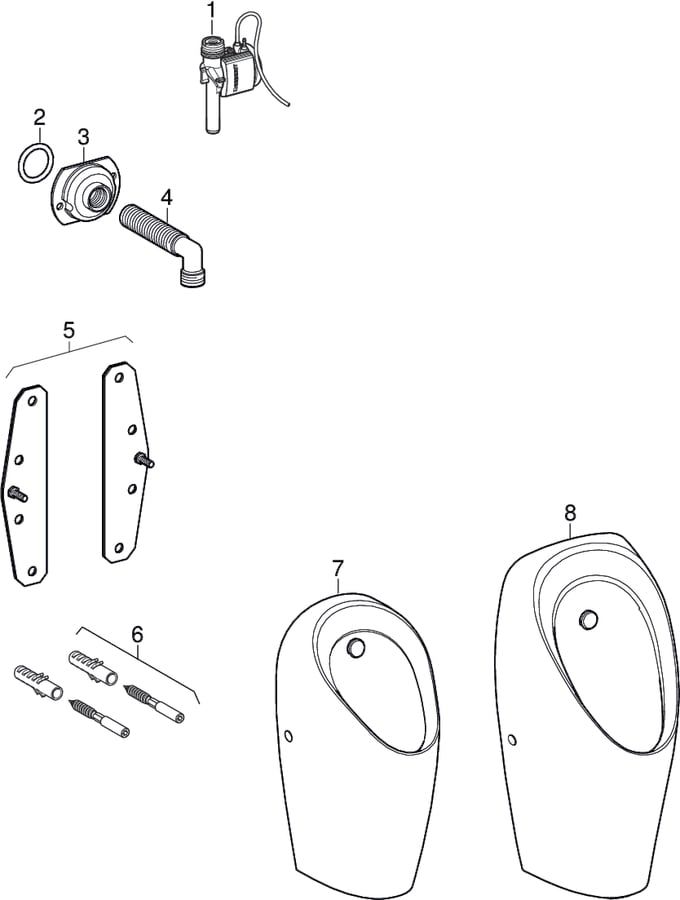 1
2
3
4
5
6
7
8