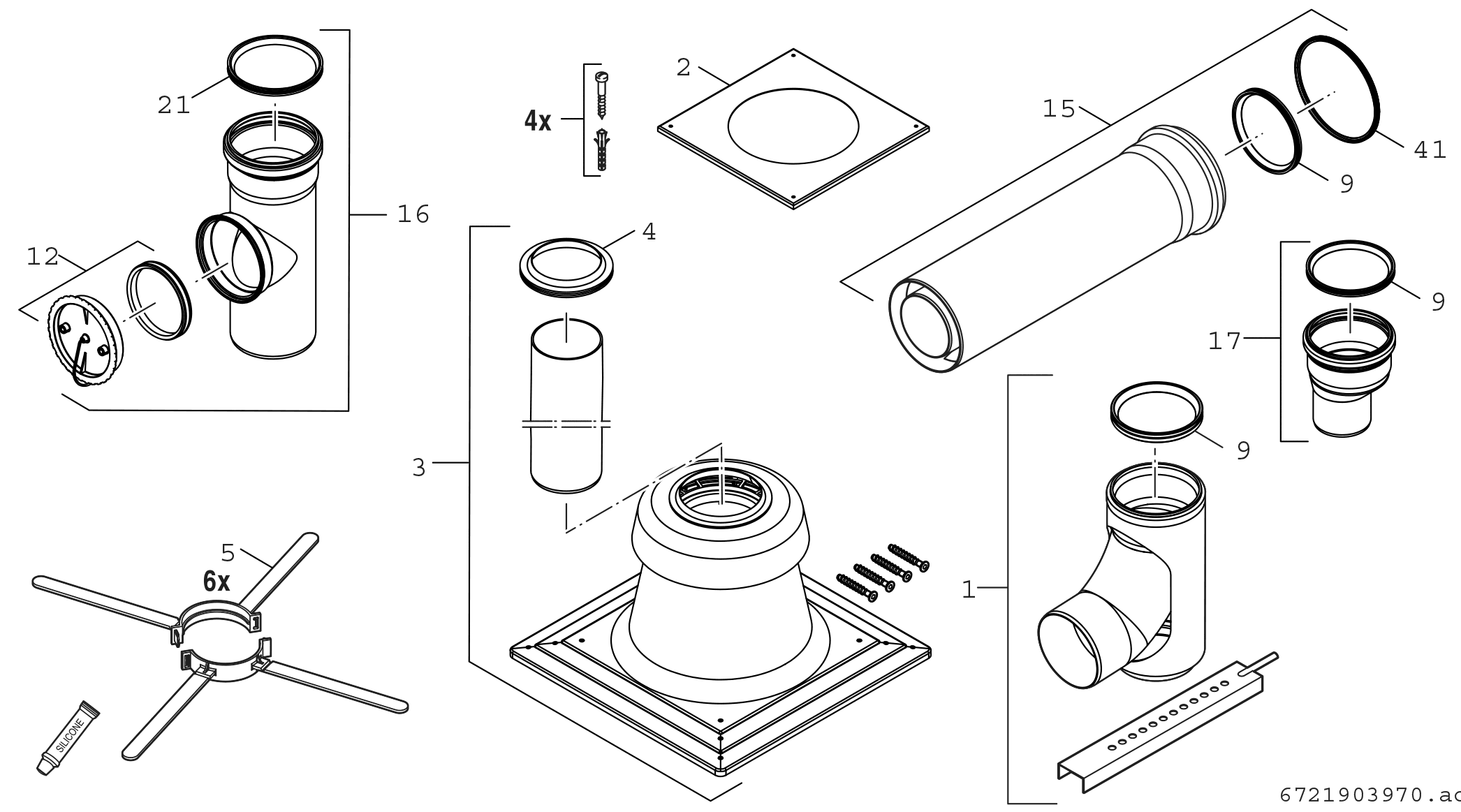 21
16
12
4x
2
15
41
9
4
9
17
3
9
5
6x
1
SILICONE
6721903970.ac