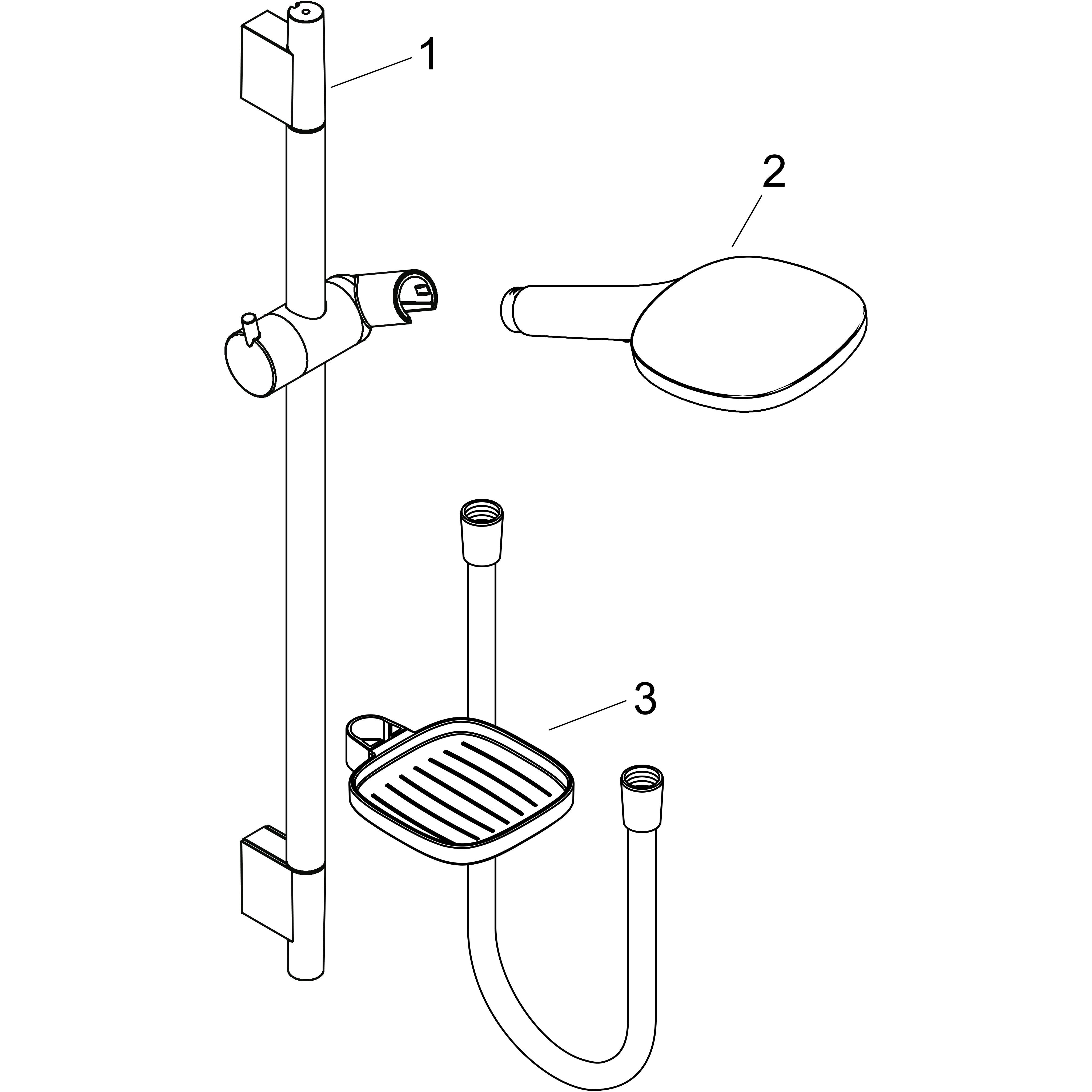 1
2
3