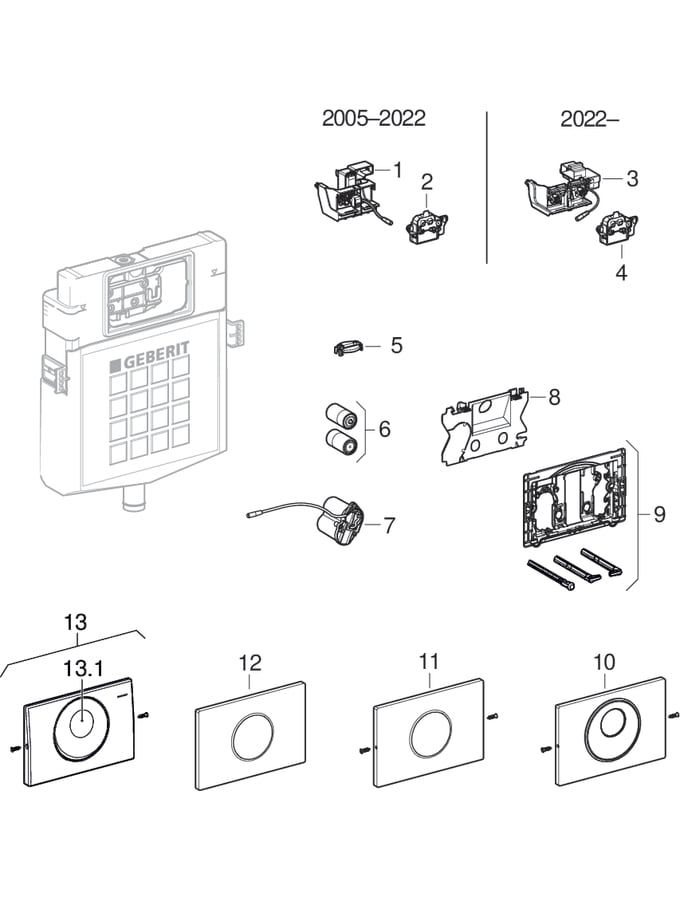 2005–2022

2022–

1
2
3
4

GEBERIT

5
6
7
8
9

13
13.1
12
11
10