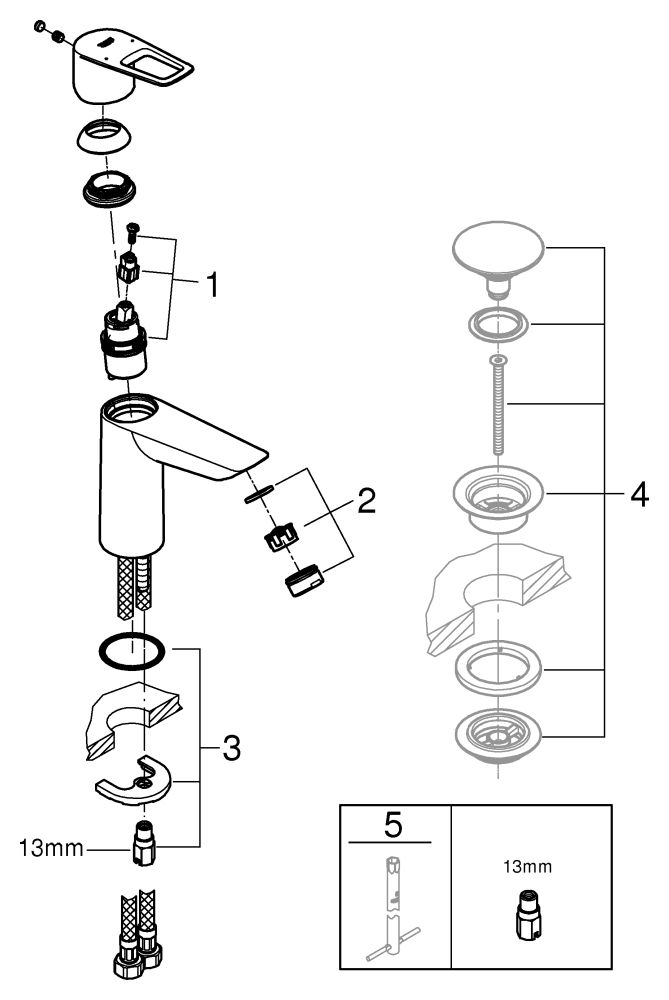 1

2

4

3

13mm

5

13mm