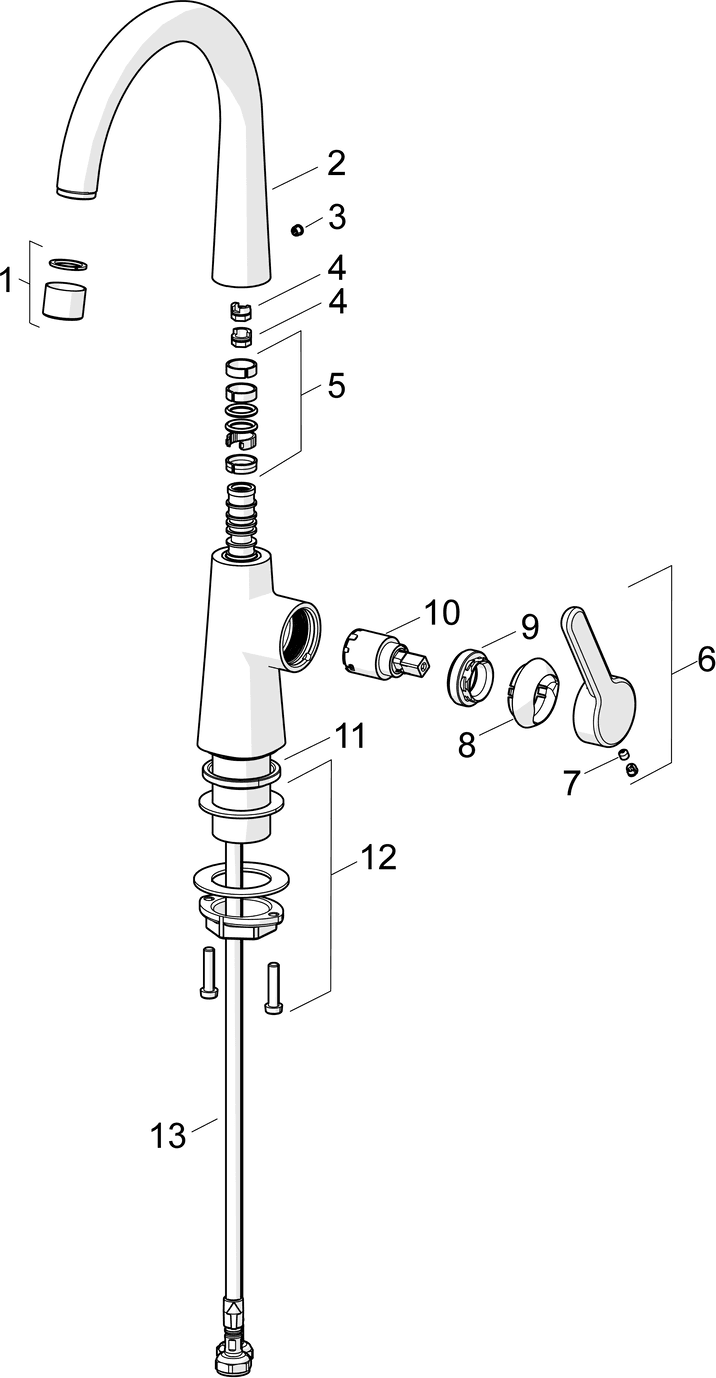 2
3
1
4
4
5
10
9
6
8
7
11
12
13