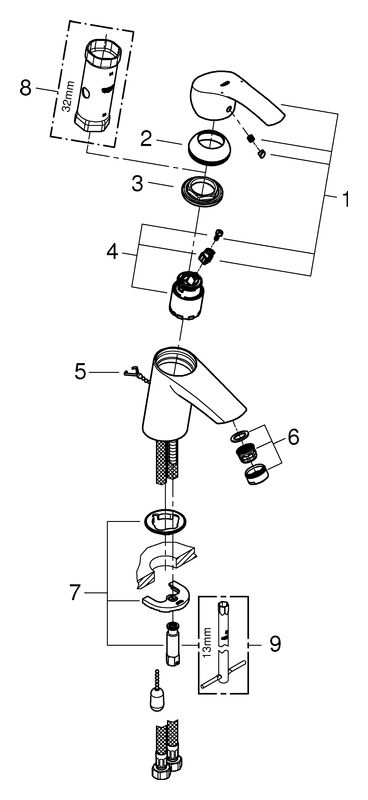 8
32mm
2
3
1
4
5
6
7
13mm
9