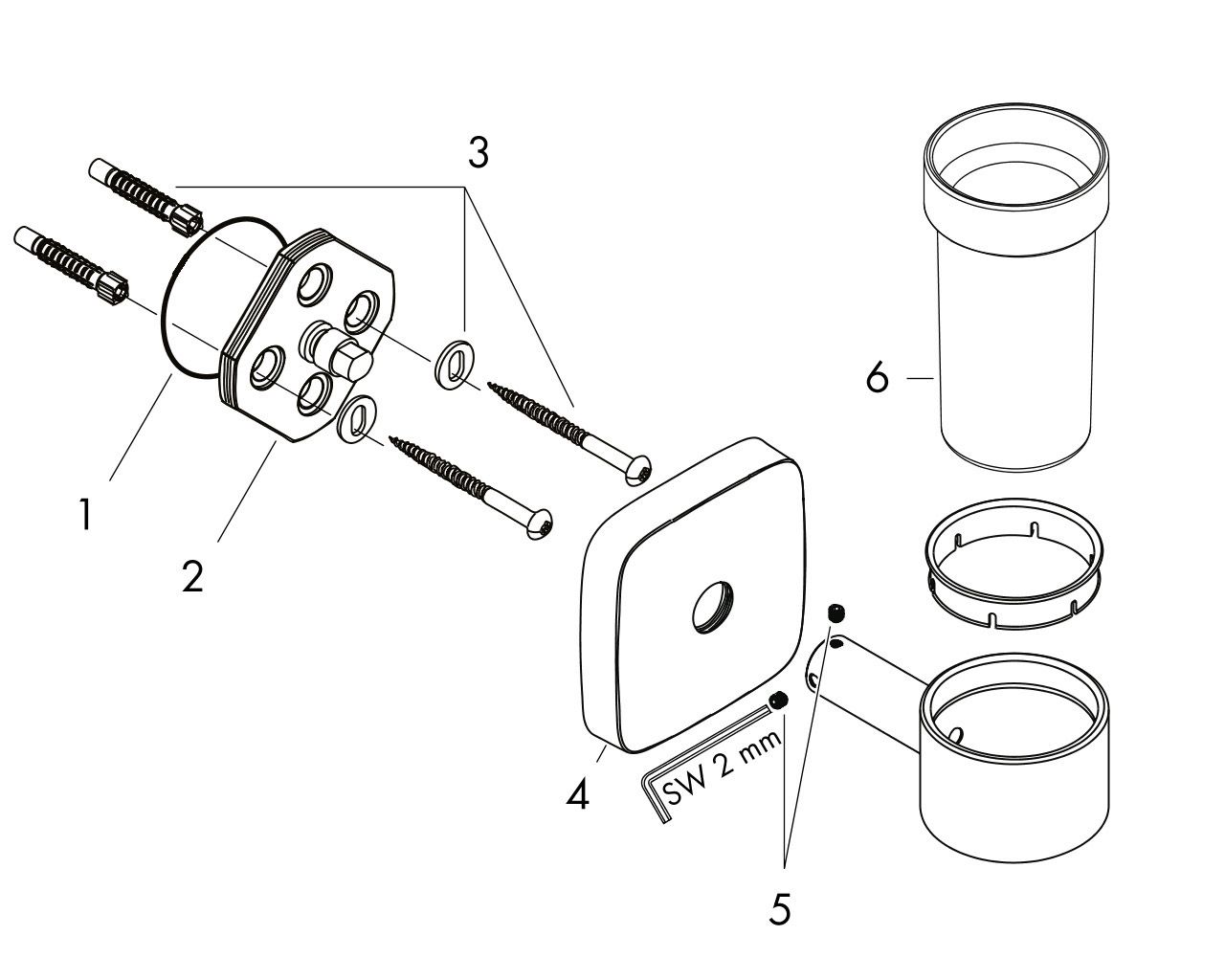 3

6

1

2

4

SW 2 mm

5