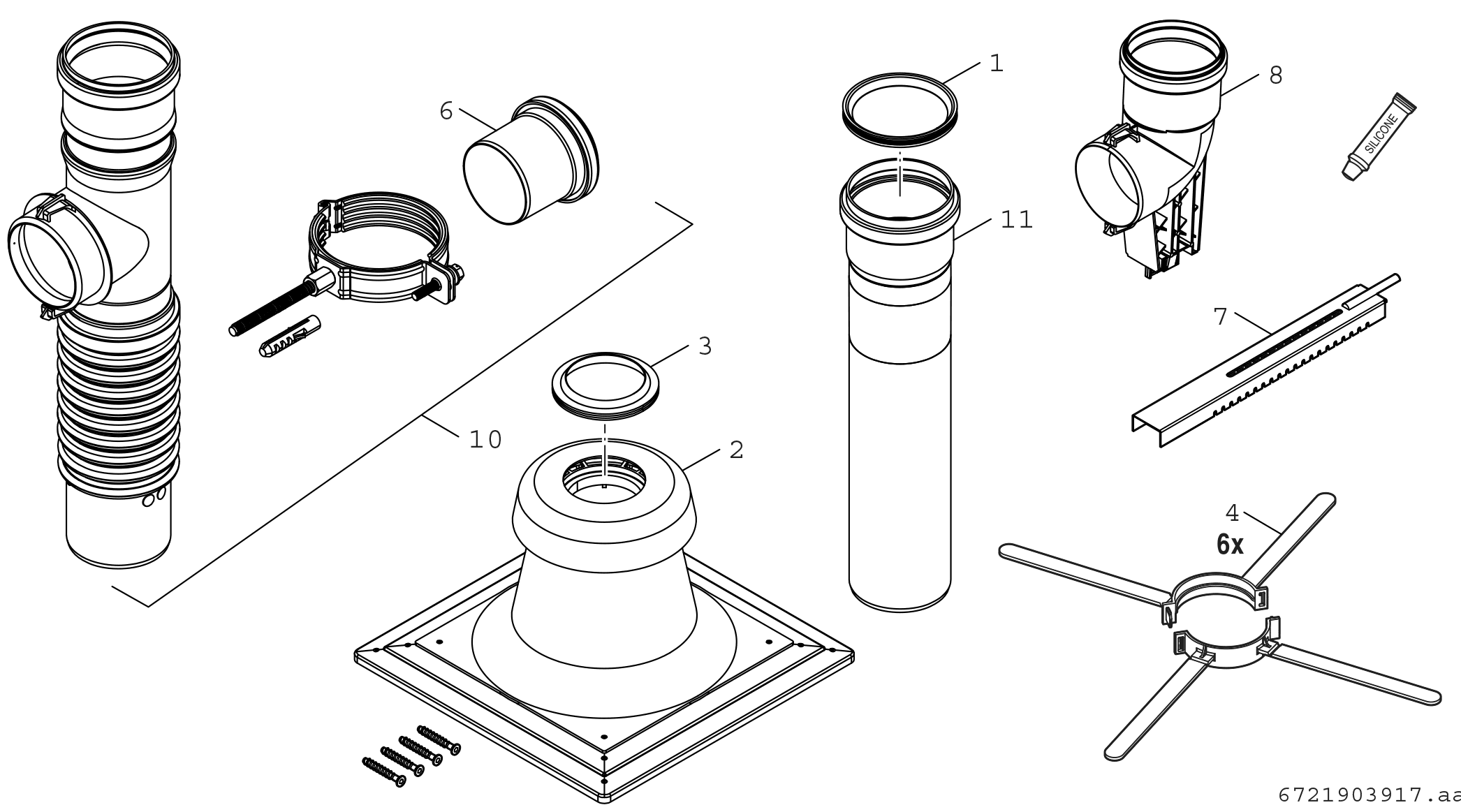 6

1

8

SILICONE

11

7

3

10

2

4
6x

6721903917.aa