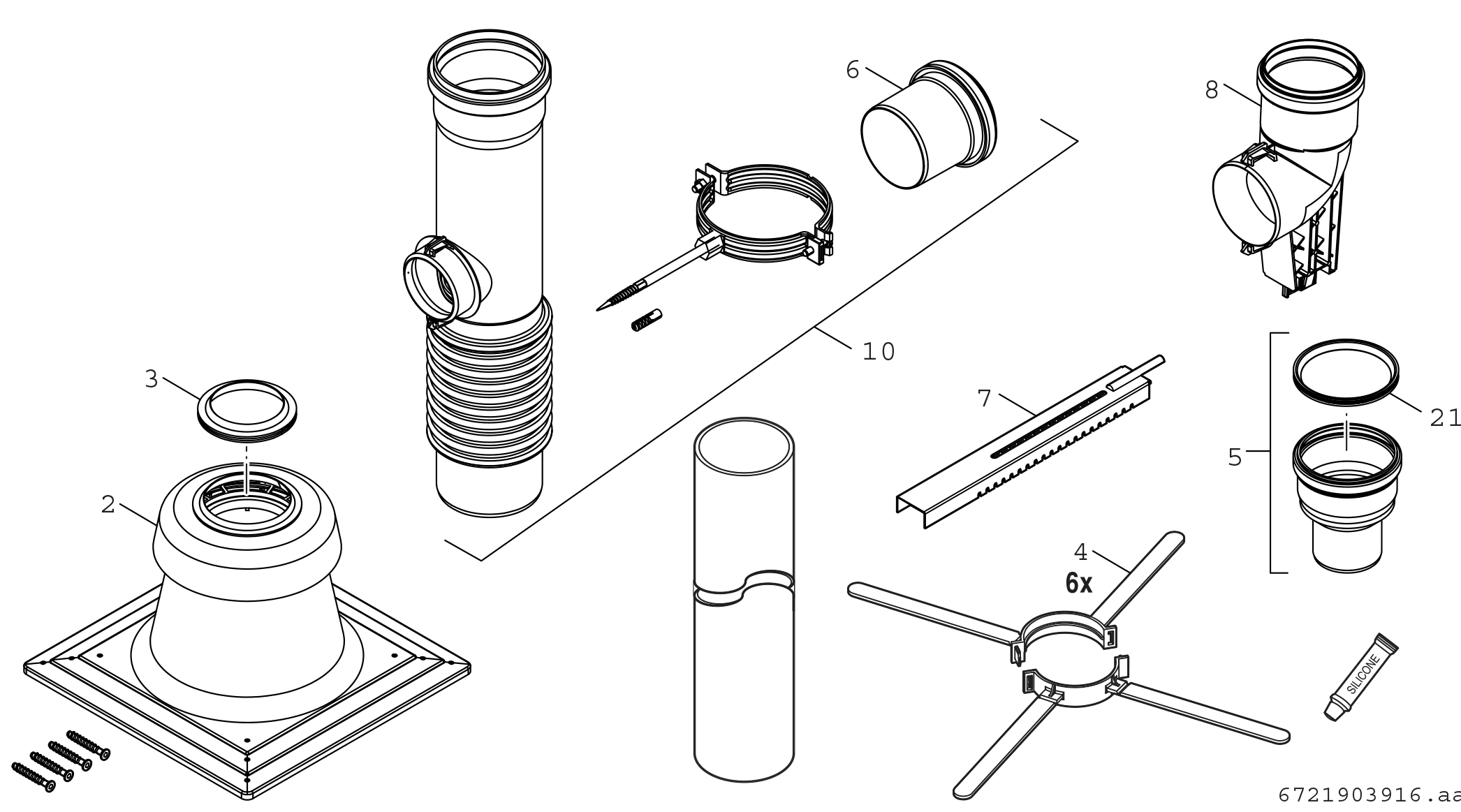 6

8

10

3

7

21

5

2

4

6x

SILICONE

6721903916.aa