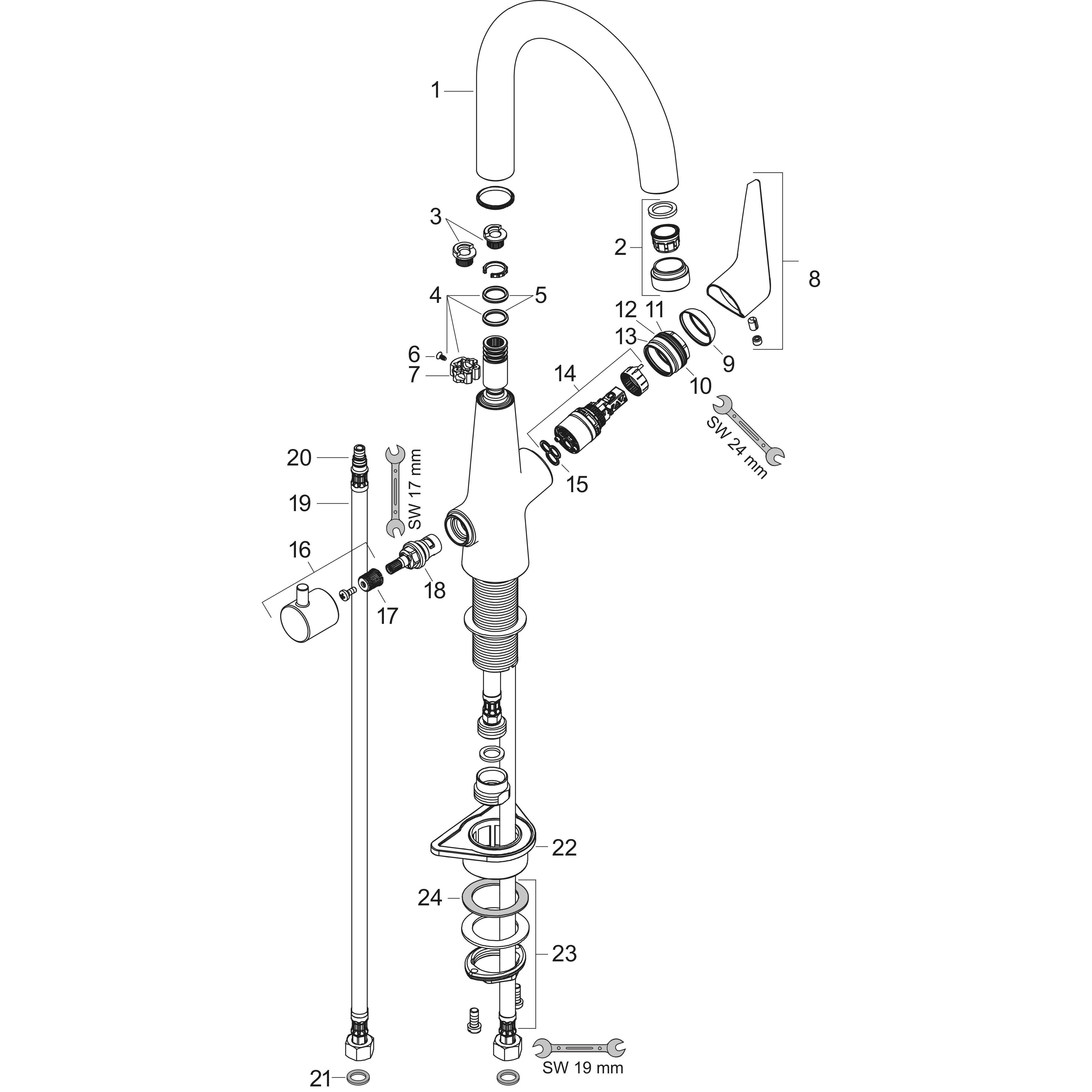 1
3
2
8
4
5
12 11
13
6
7
14
9
10
SW 24 mm
20
SW 17 mm
15
19
16
18
17
22
24
23
SW 19 mm
21