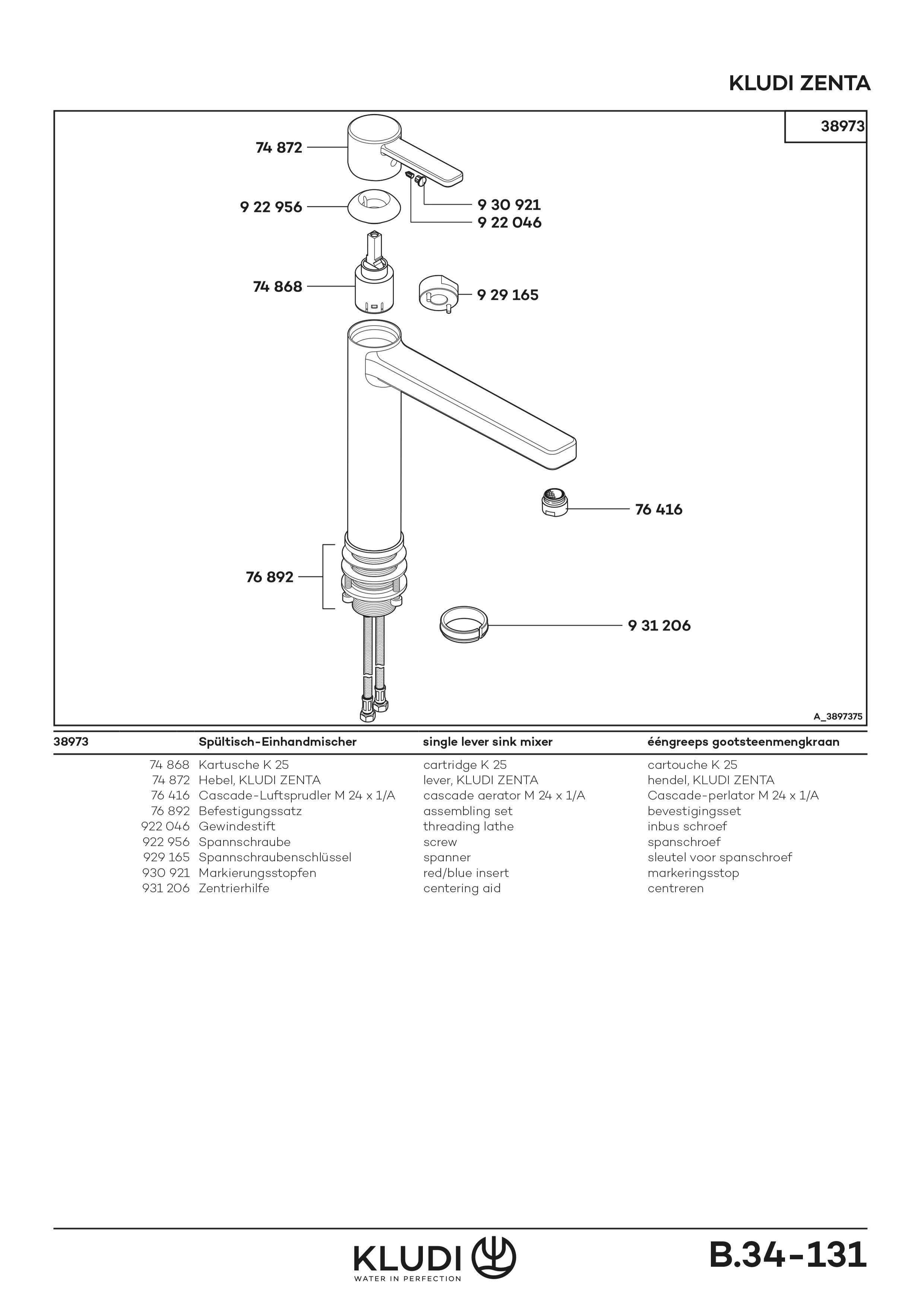 KLUDI ZENTA

38973

74 872

9 22 956

9 30 921

9 22 046

74 868

9 29 165

76 416

76 892

9 31 206

A_3897375

| 38973 | Spültisch-Einhandmischer | single lever sink mixer | ééngreeps gootsteenmengkraan |
|---|---|---|---|
| 74 868 | Kartusche K 25 | cartridge K 25 | cartouche K 25 |
| 74 872 | Hebel, KLUDI ZENTA | lever, KLUDI ZENTA | hendel, KLUDI ZENTA |
| 76 416 | Cascade-Luftsprudler M 24 x 1/A | cascade aerator M 24 x 1/A | Cascade-perlator M 24 x 1/A |
| 76 892 | Befestigungssatz | assembling set | bevestigingsset |
| 922 046 | Gewindestift | threading lathe | inbus schroef |
| 922 956 | Spannschraube | screw | spanschroef |
| 929 165 | Spannschraubenschlüssel | spanner | sleutel voor spanschroef |
| 930 921 | Markierungsstopfen | red/blue insert | markeringsstop |
| 931 206 | Zentrierhilfe | centering aid | centreren |

KLUDI
WATER IN PERFECTION

B.34-131