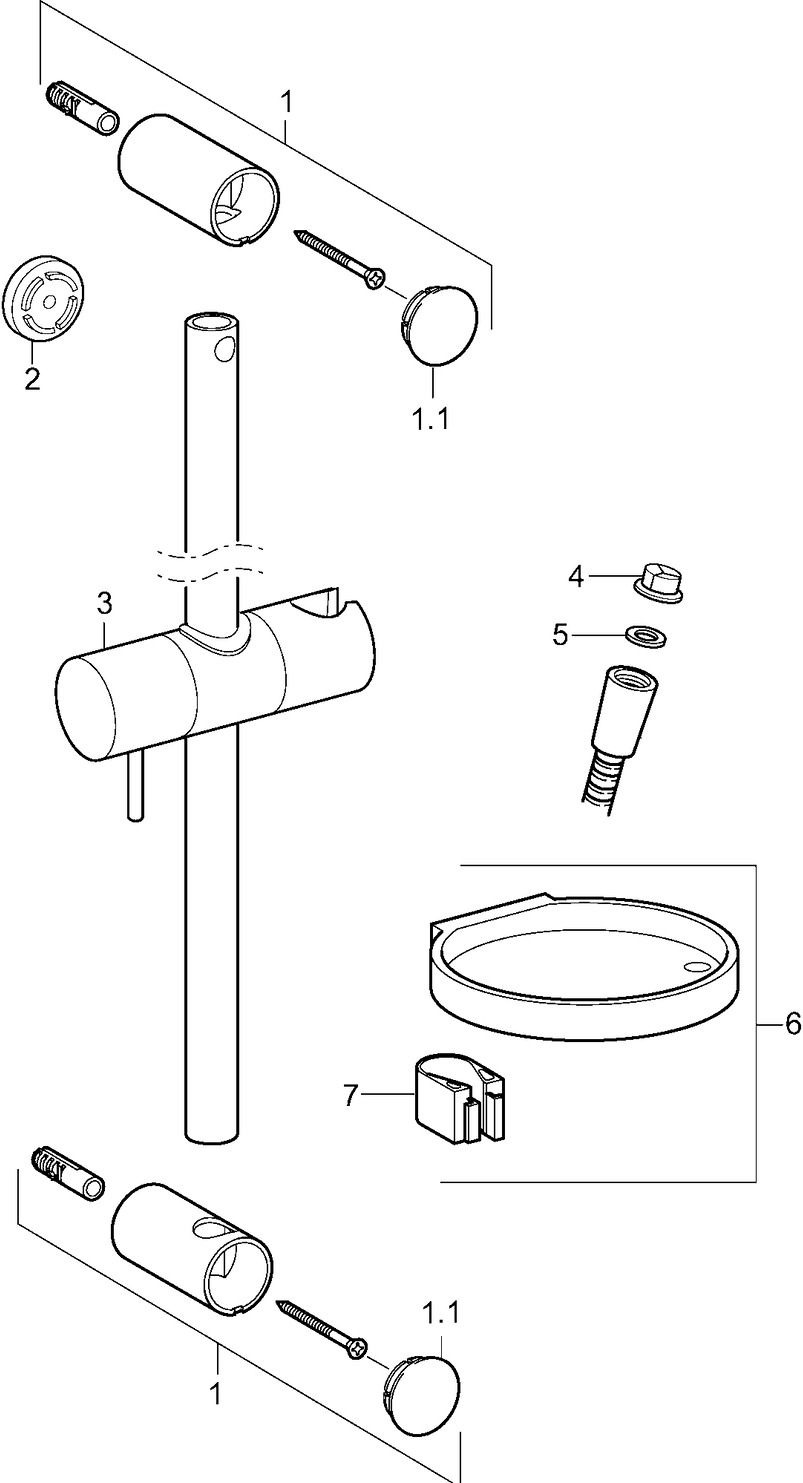 1
2
1.1
3
4
5
6
7
1.1
1