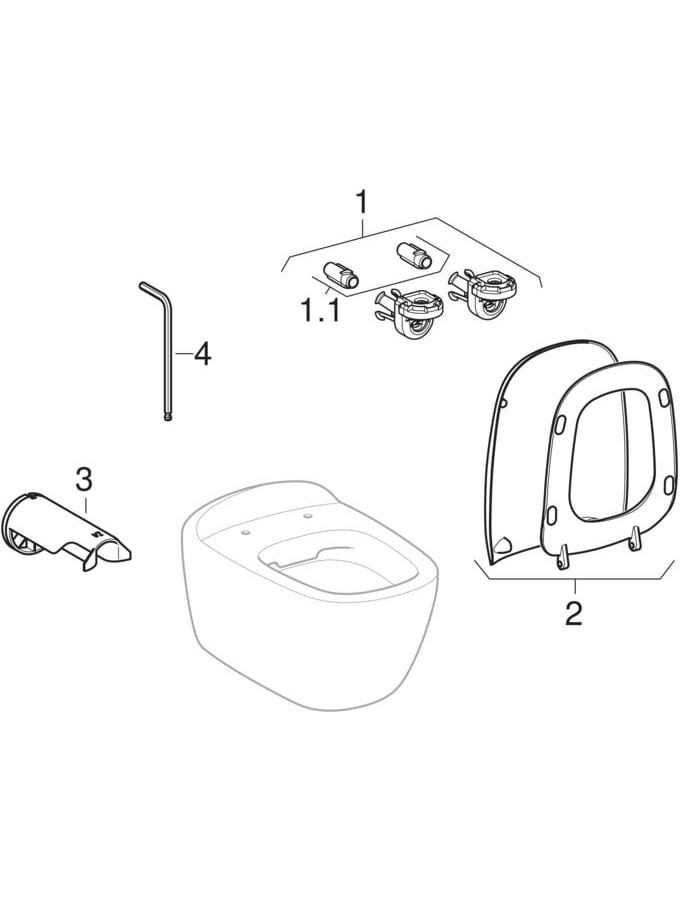 1

1.1

4

3

2