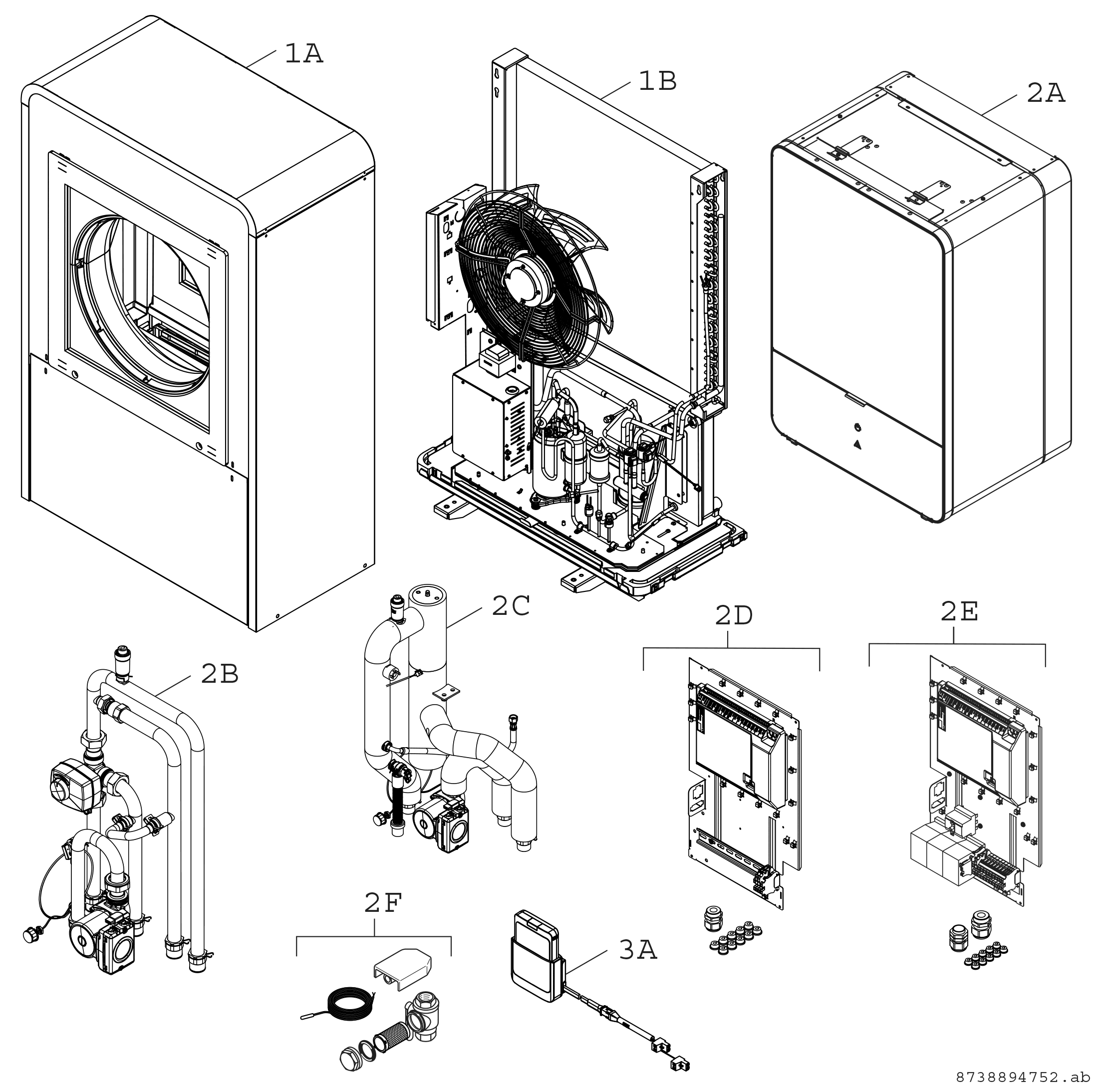 1A
1B
2A
2C
2D
2E
2B
2F
3A
8738894752.ab