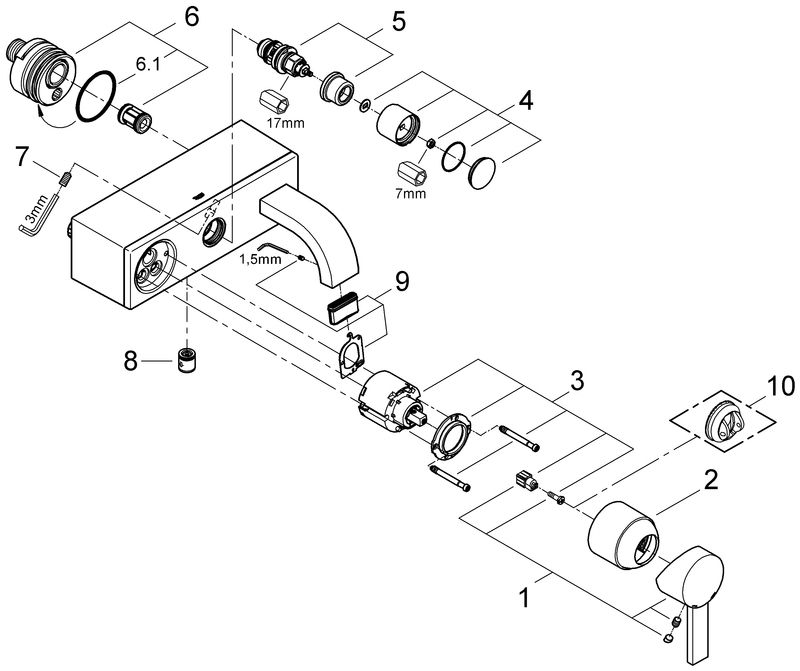 6
6.1
5
17mm
4
7mm
7
3mm
1,5mm
9
8
3
10
2
1