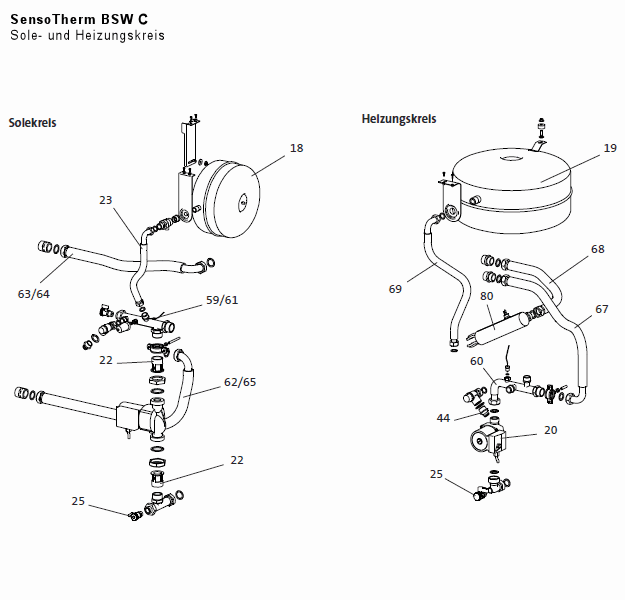 SensoTherm BSW C
Sole- und Heizungskreis

Solekreis

18
23
63/64
59/61
22
62/65
22
25

Heizungskreis

19
68
69
80
67
60
44
20
25