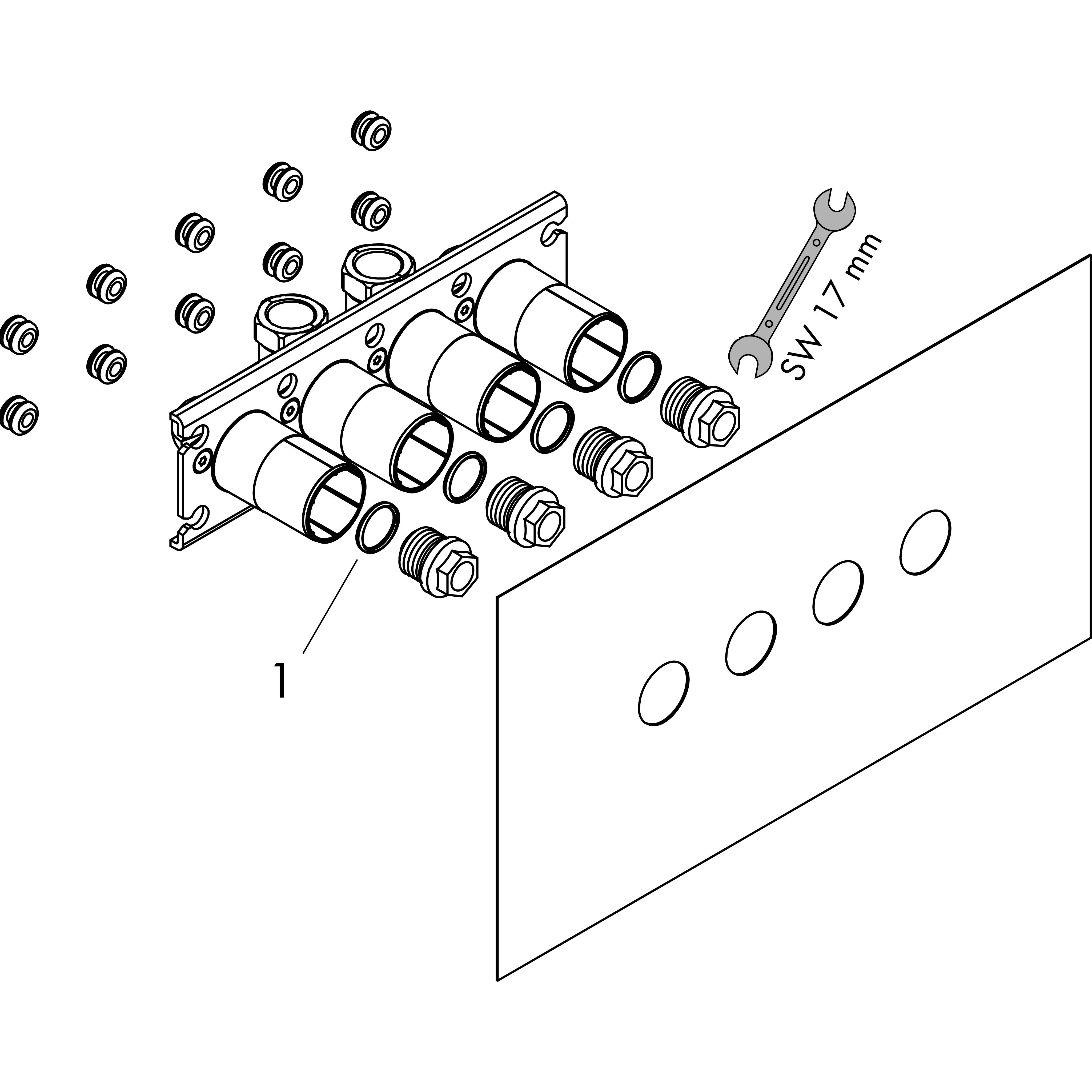 SW 17 mm

1