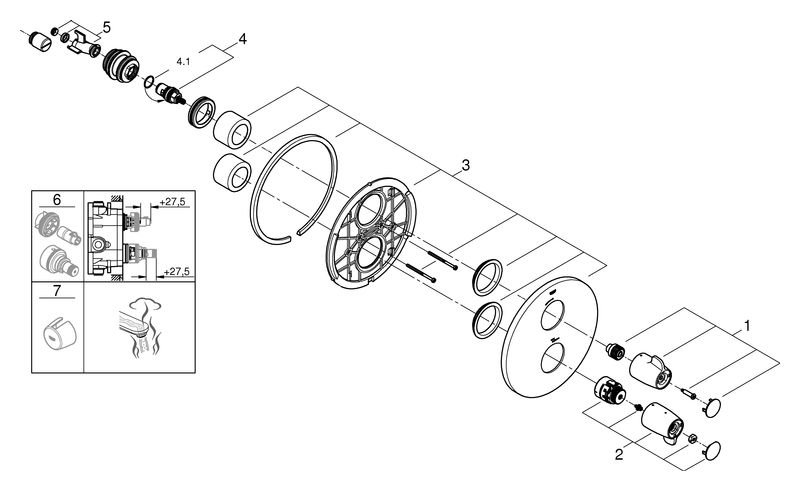 5
4
4.1
3
6
+27,5
+27,5
7
1
2