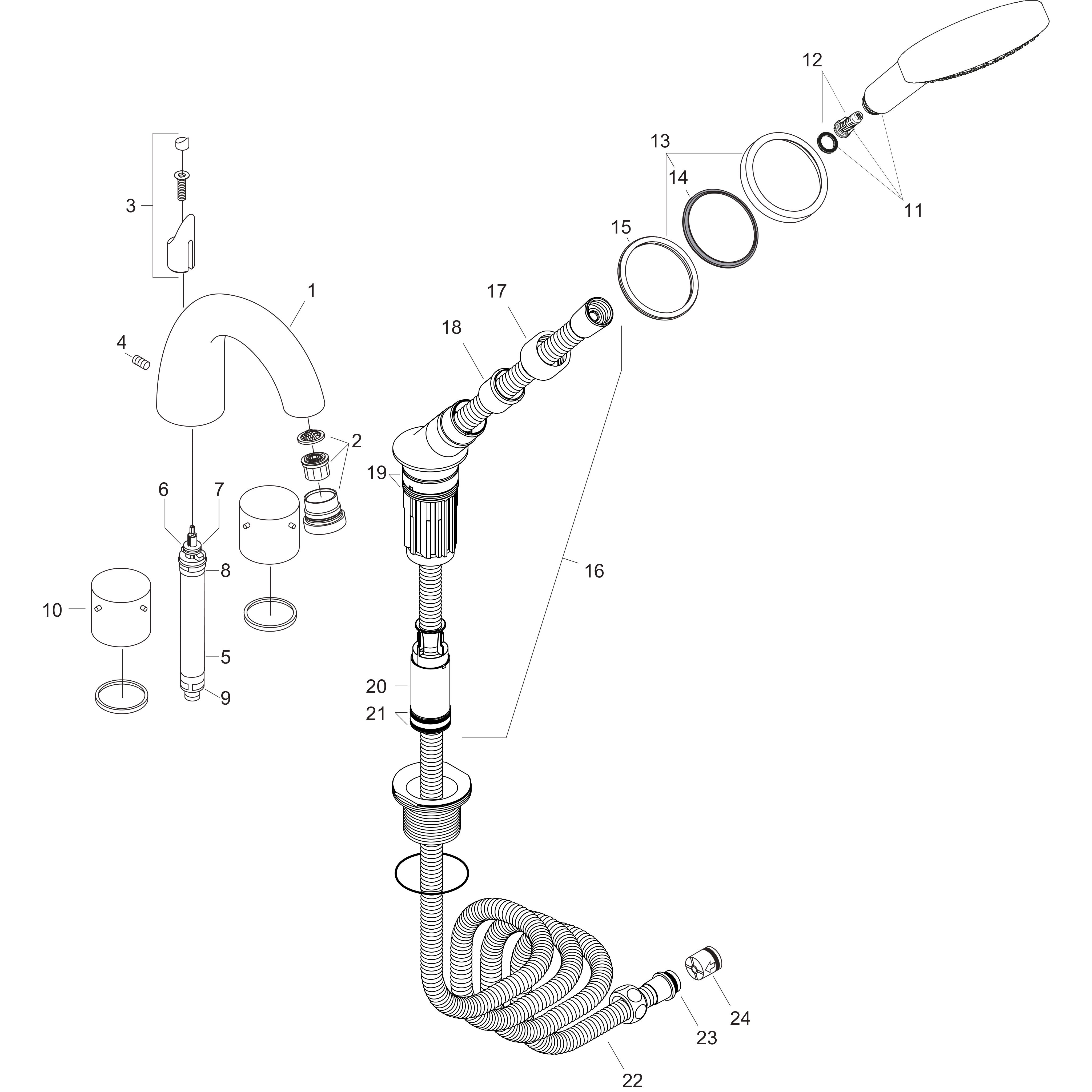 12
13
14
11
15
3
1
17
18
4
2
19
6
7
8
16
10
5
9
20
21
24
23
22