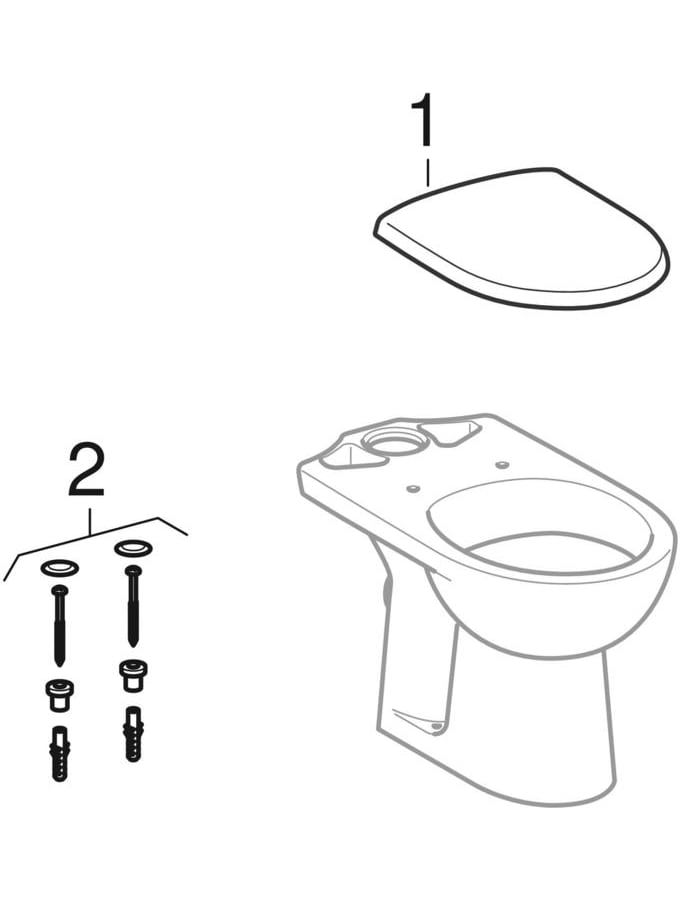 1

2