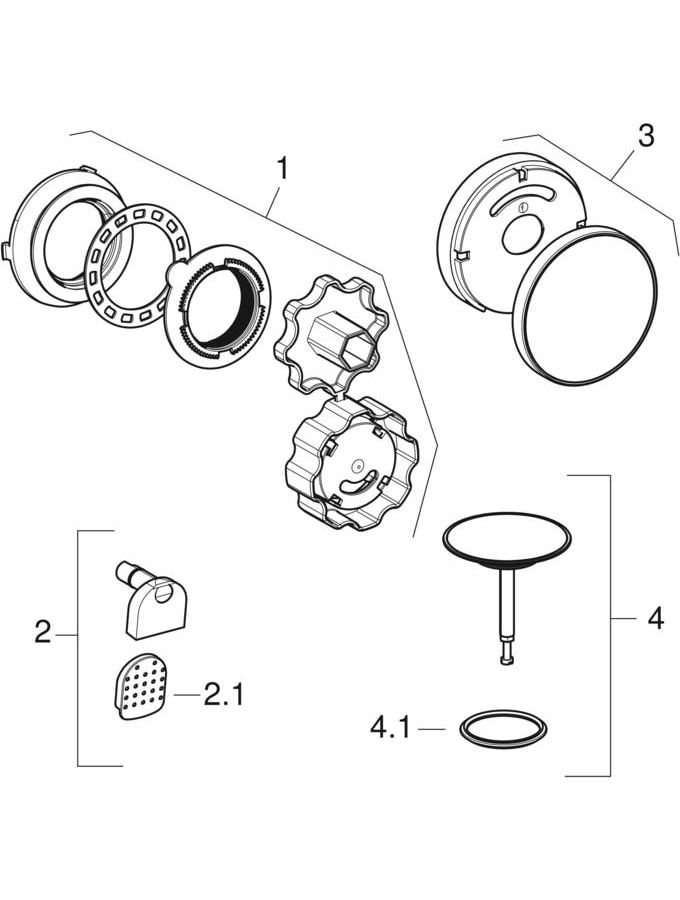 1
3
2
2.1
4
4.1