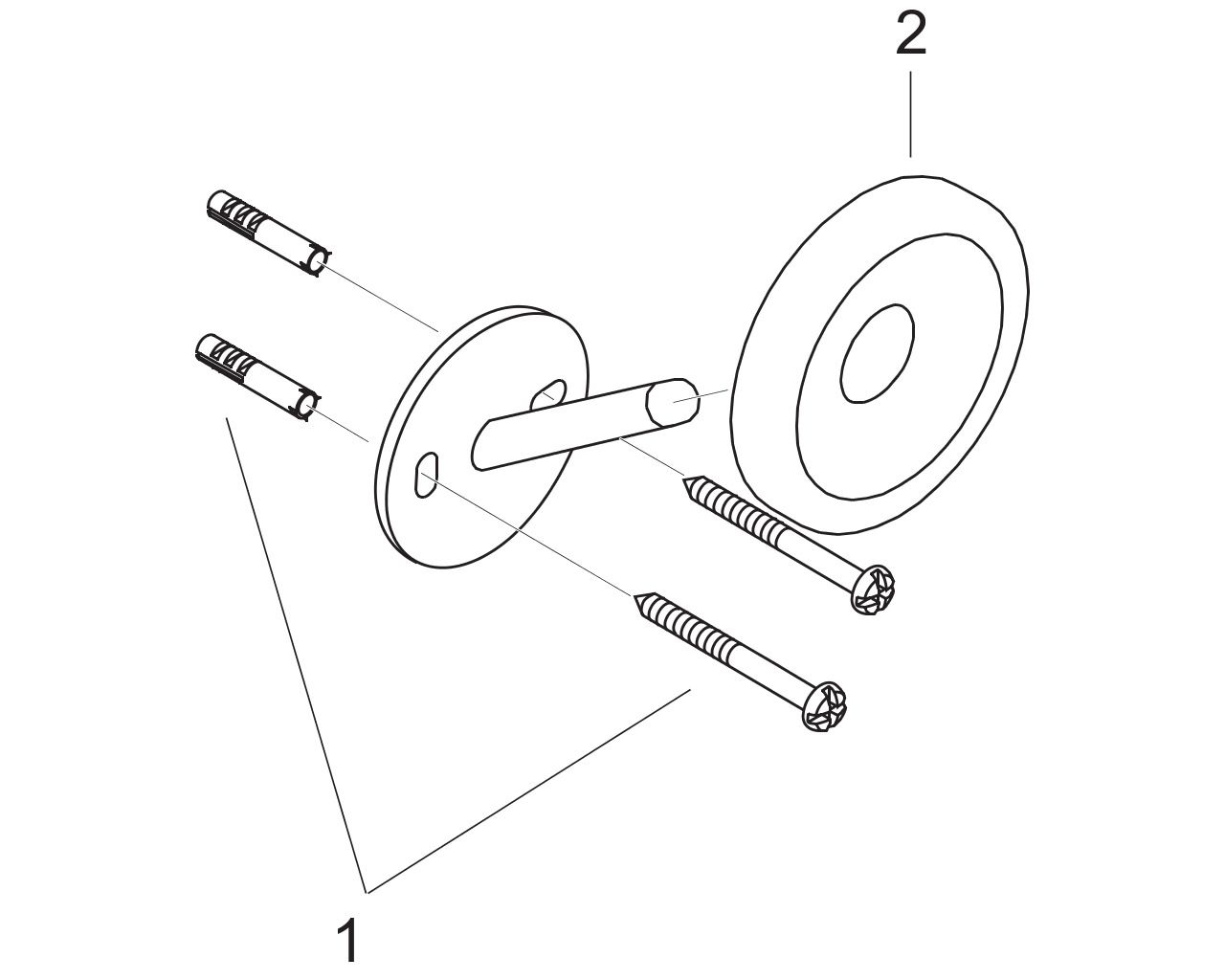 2

1