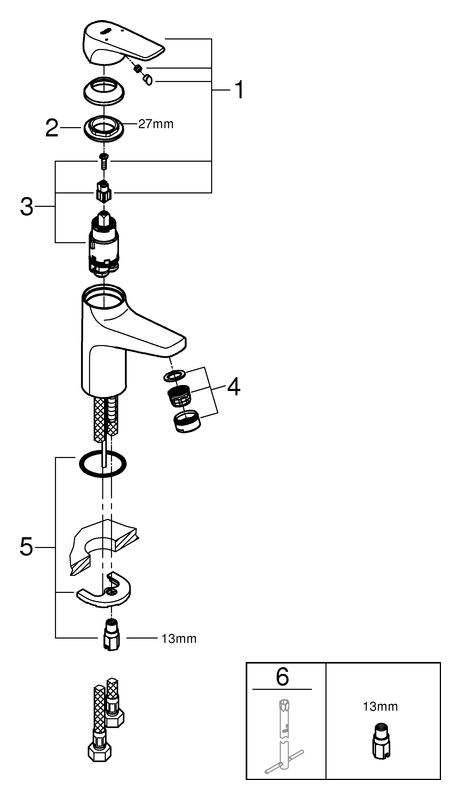 1
2
27mm
3
4
5
13mm
6
13mm