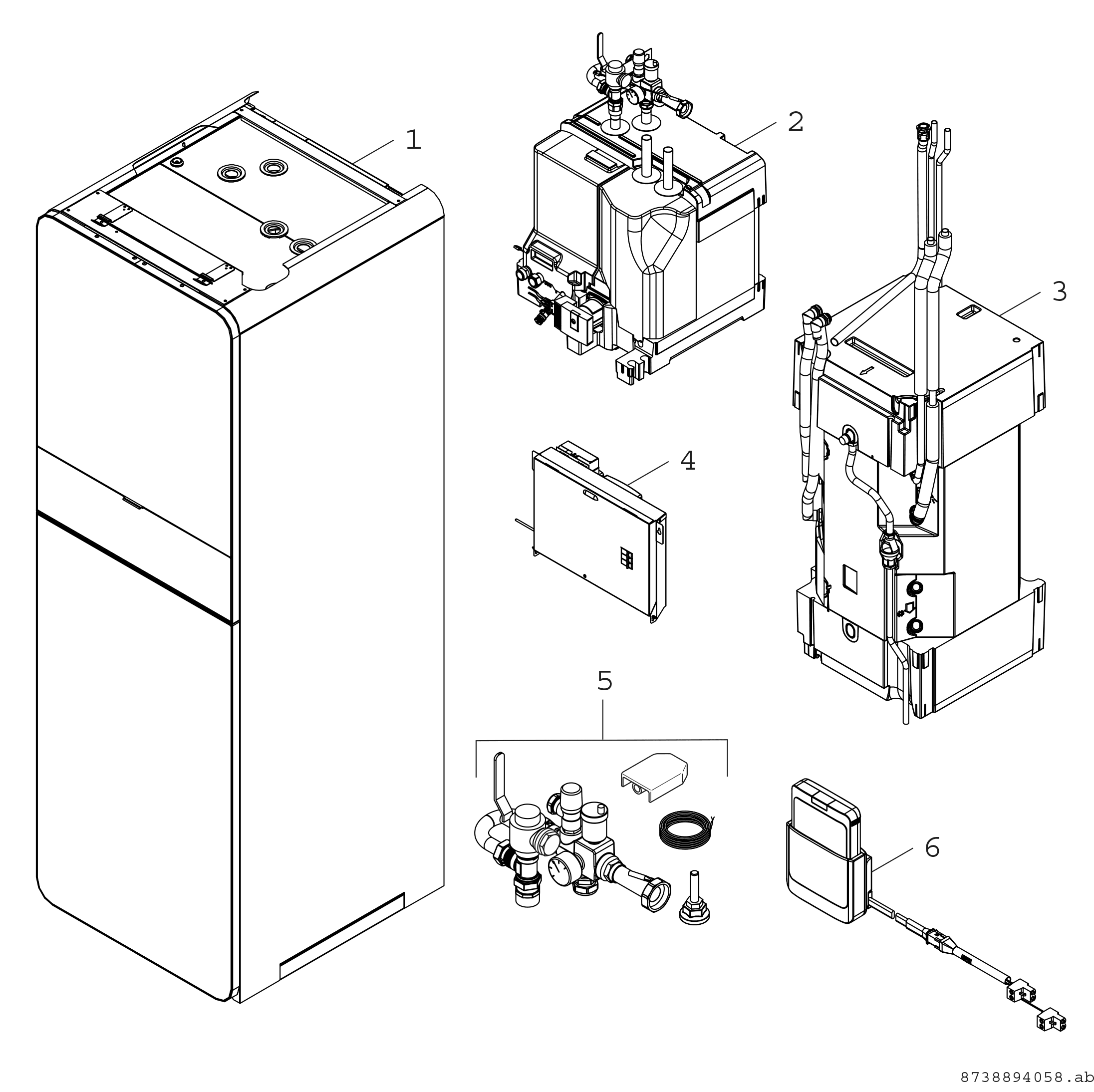 1
2
3
4
5
6
8738894058.ab