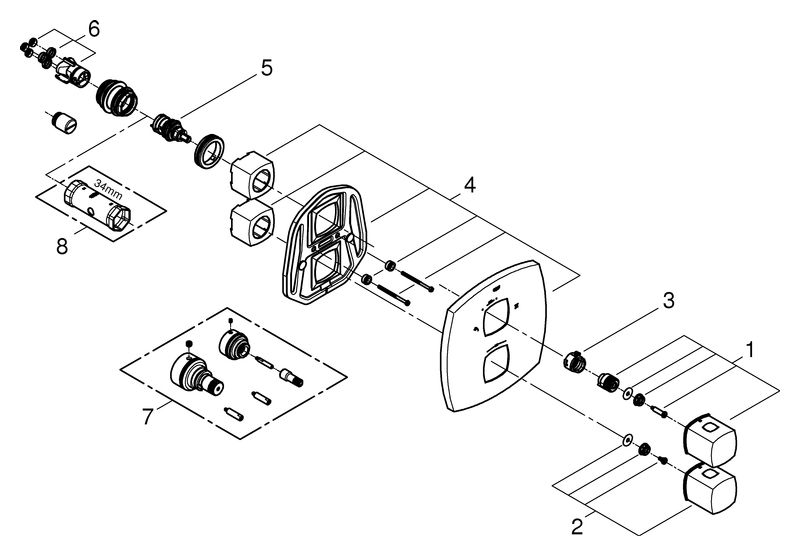 6
5
34mm
8
4
3
1
7
2