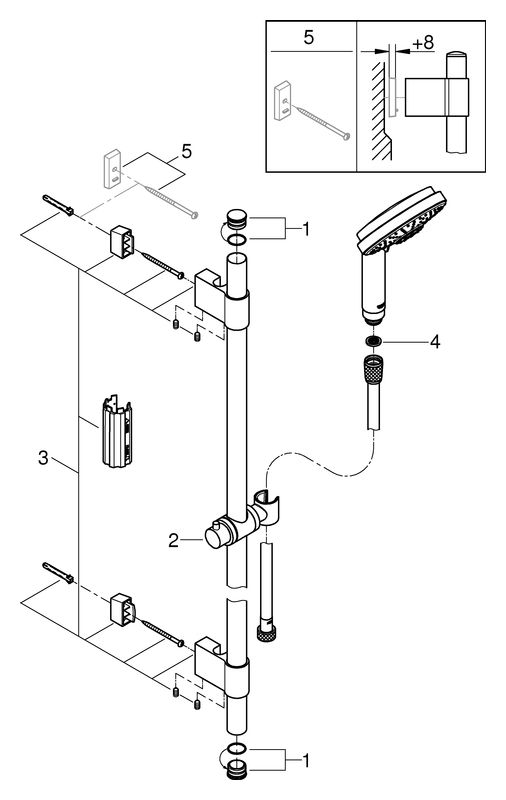 5
+8
5
1
4
3
2
1