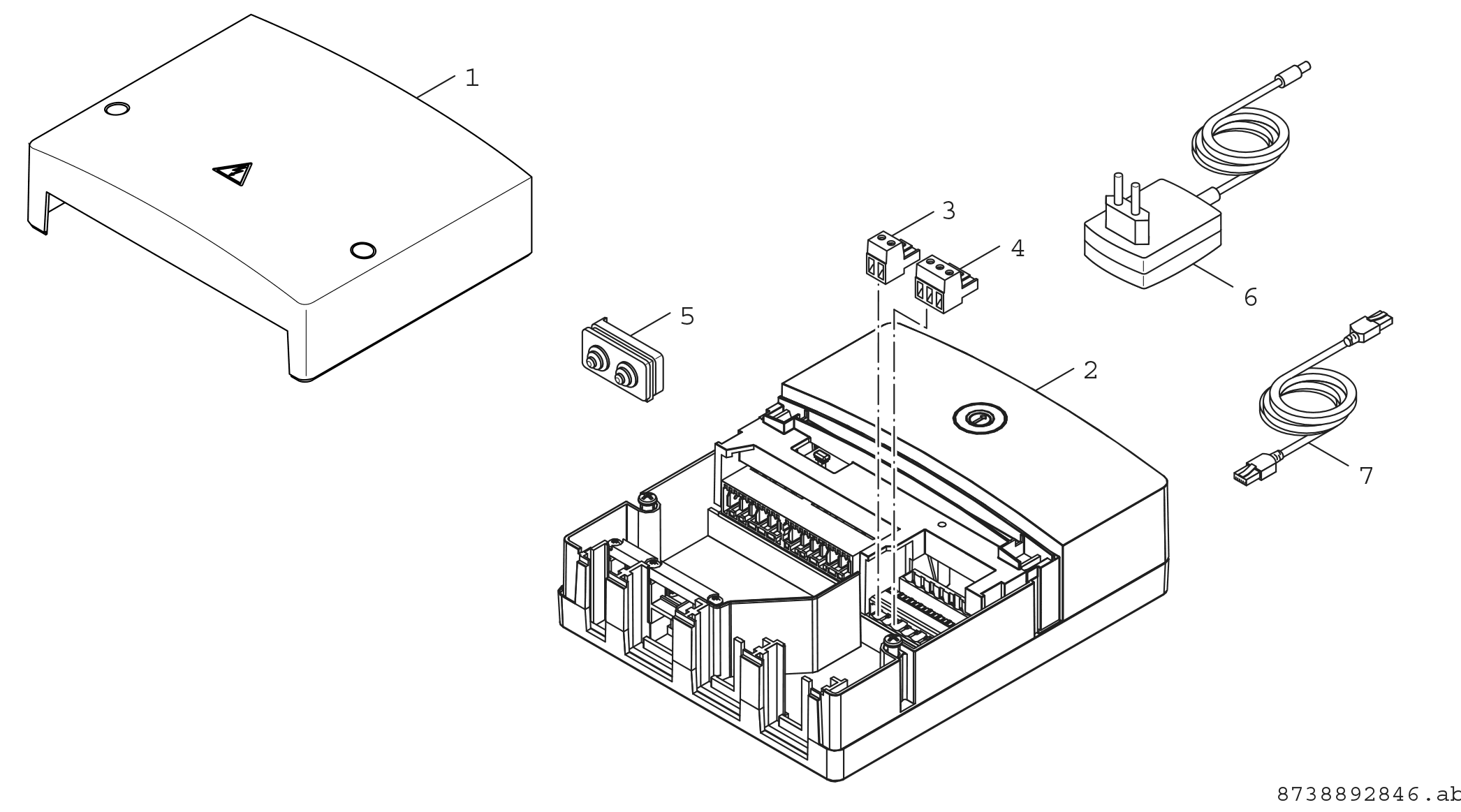 1
3
4
6
5
2
7
8738892846.ab