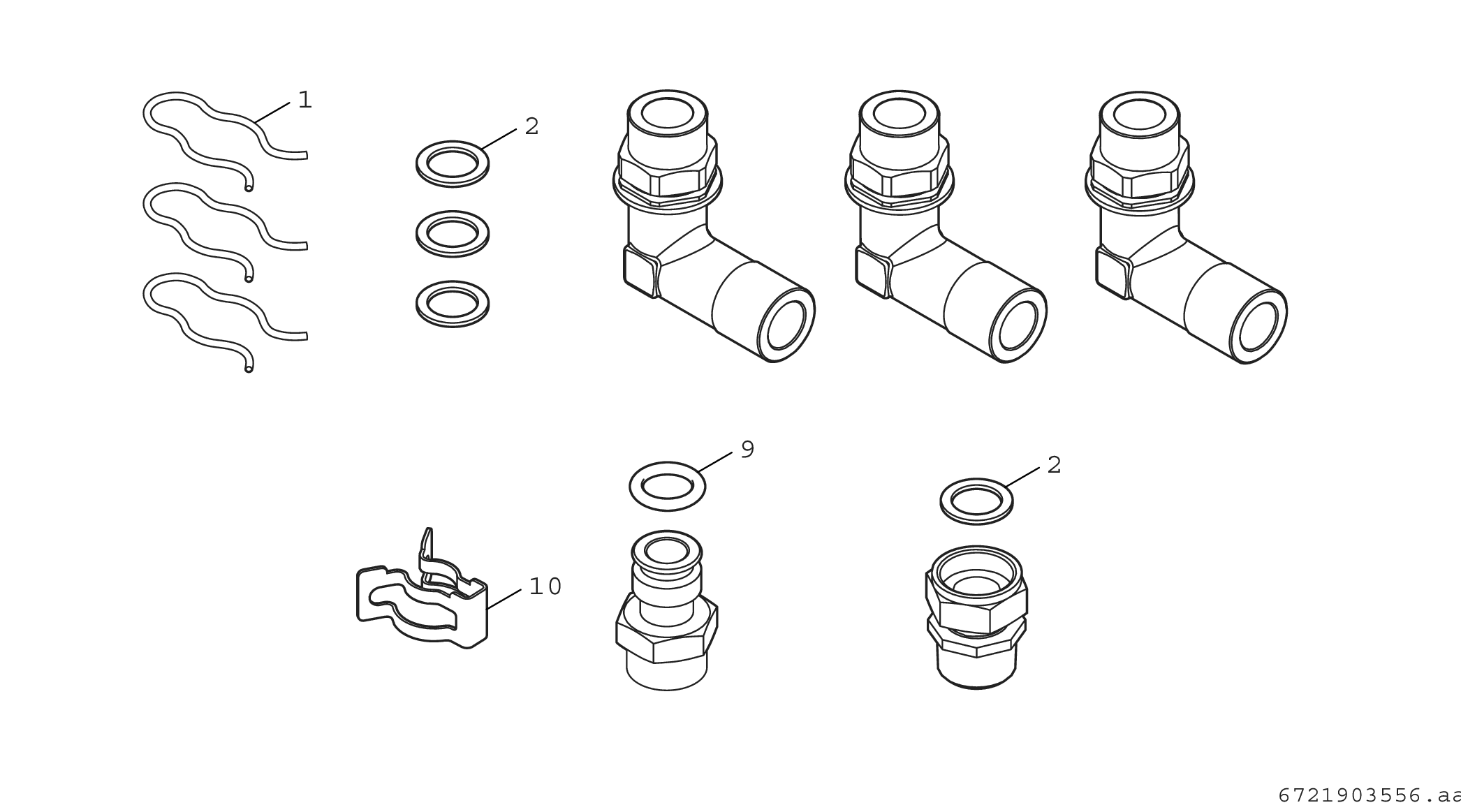 1
2
9
2
10
6721903556.aa